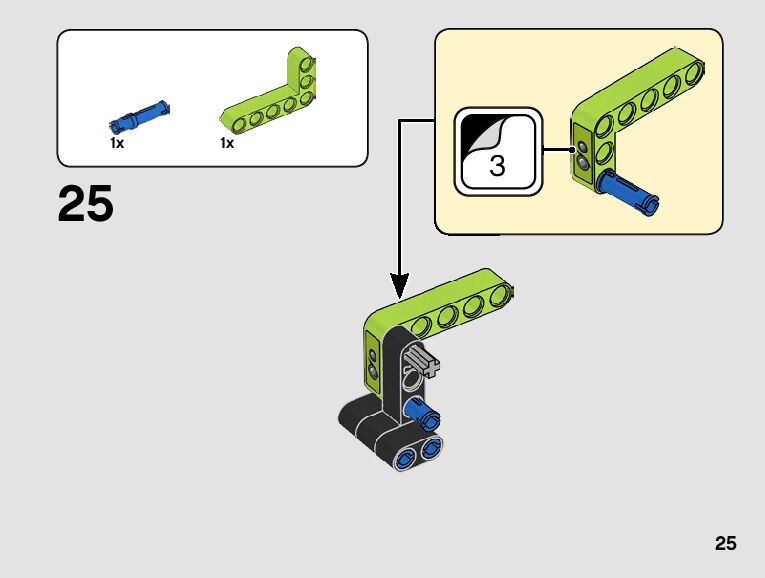 1x 1x

25

3

25