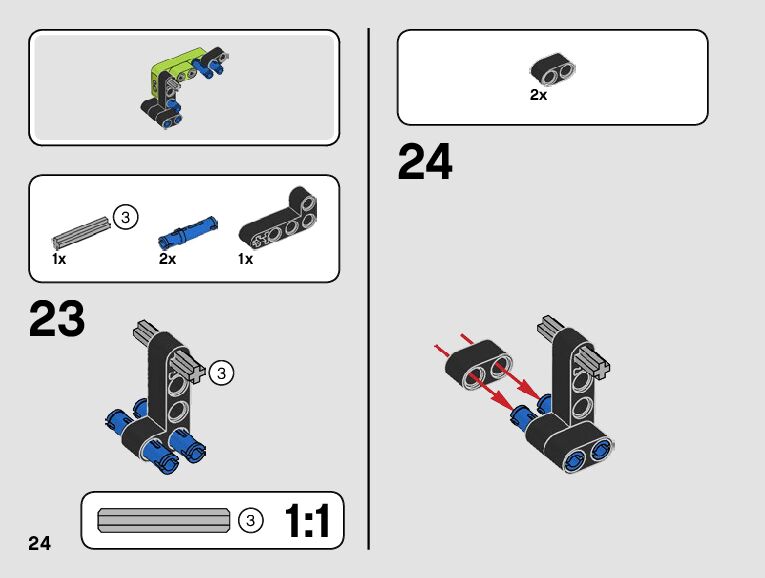 3
1x
2x
1x
23
3
3
1:1
24
2x
24