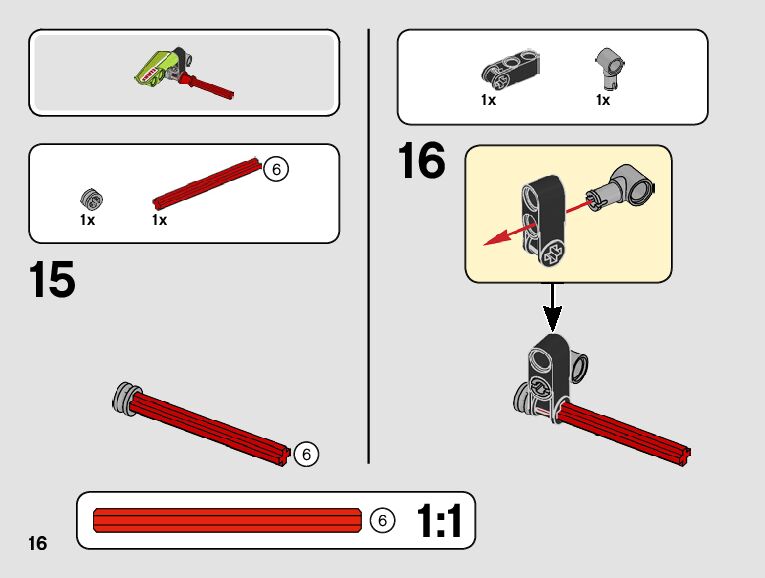 6

1x 1x

15

6

1x 1x

16

6 1:1

16