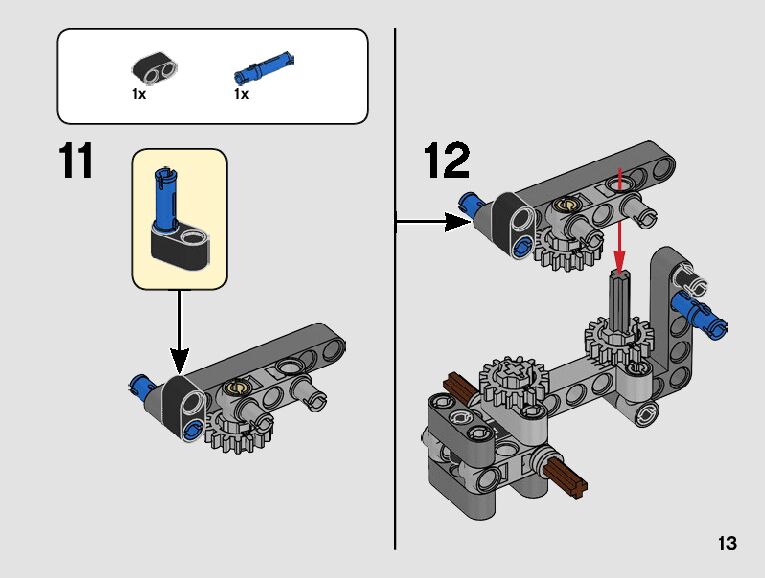 1x 1x

11

12

13