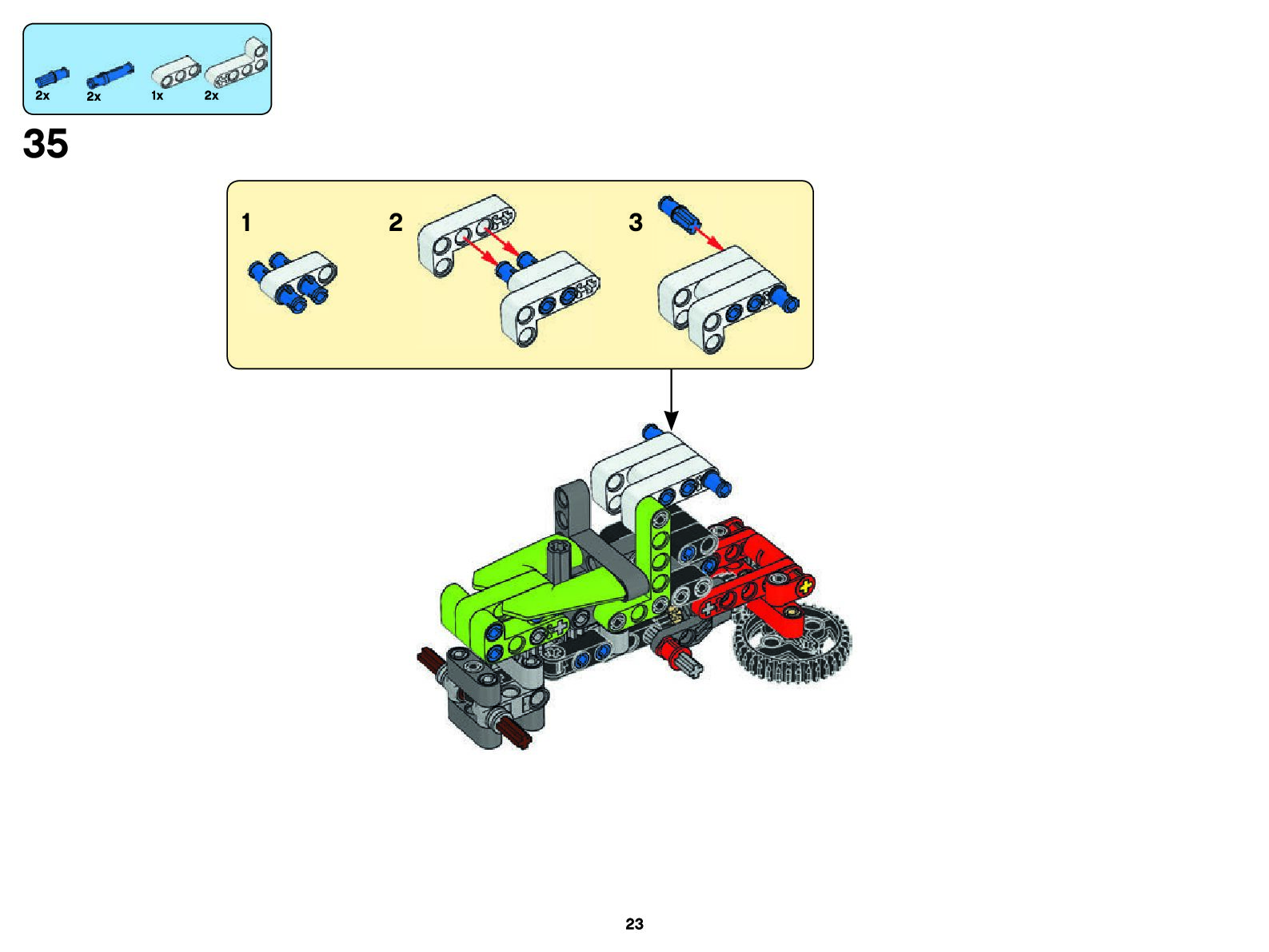 2x
2x
1x
2x

35

1
2
3

23