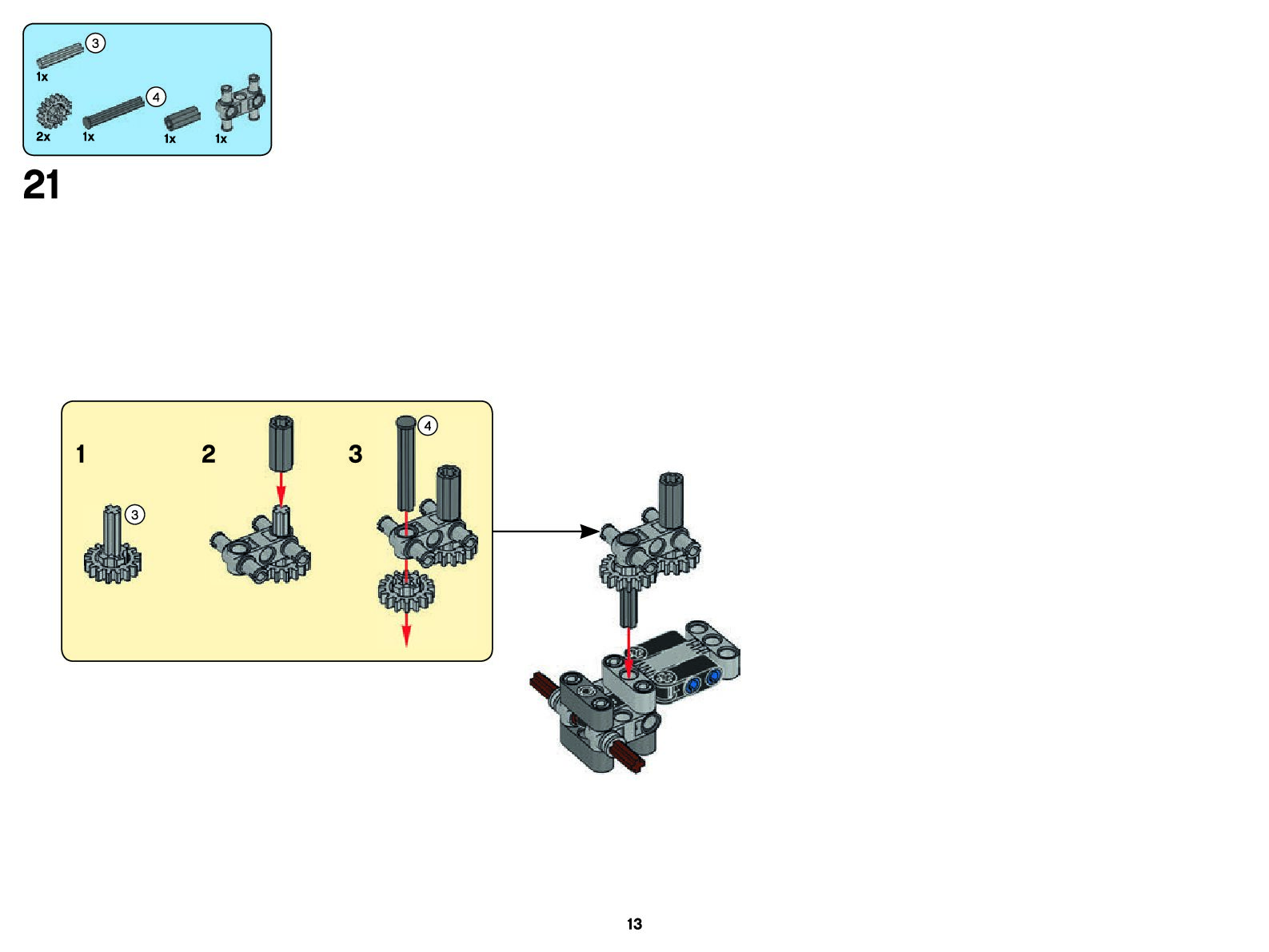 3
1x
4
2x
1x
1x
1x

21

1
3
2
3
4

13