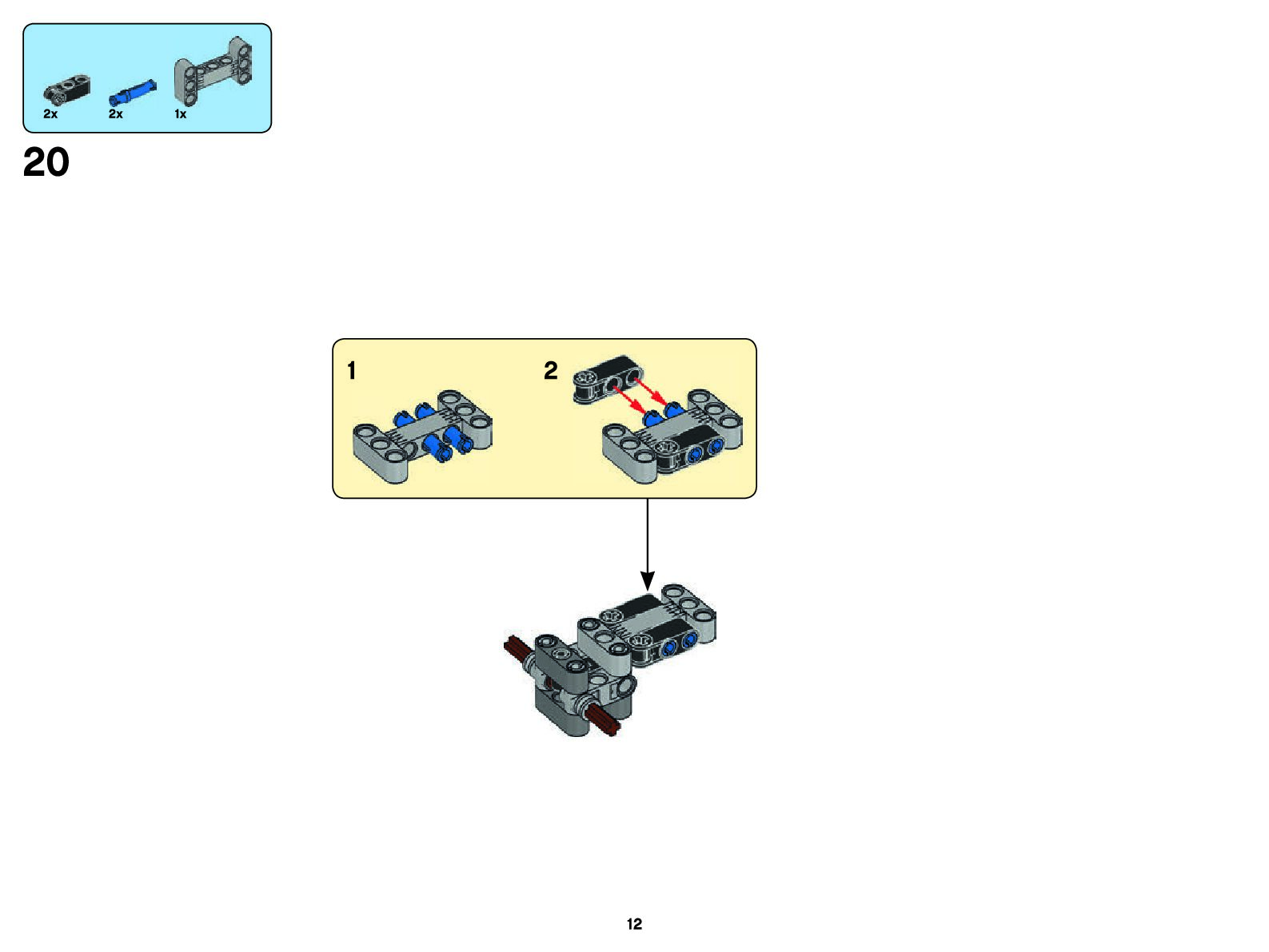 2x 2x 1x

20

1

2

12