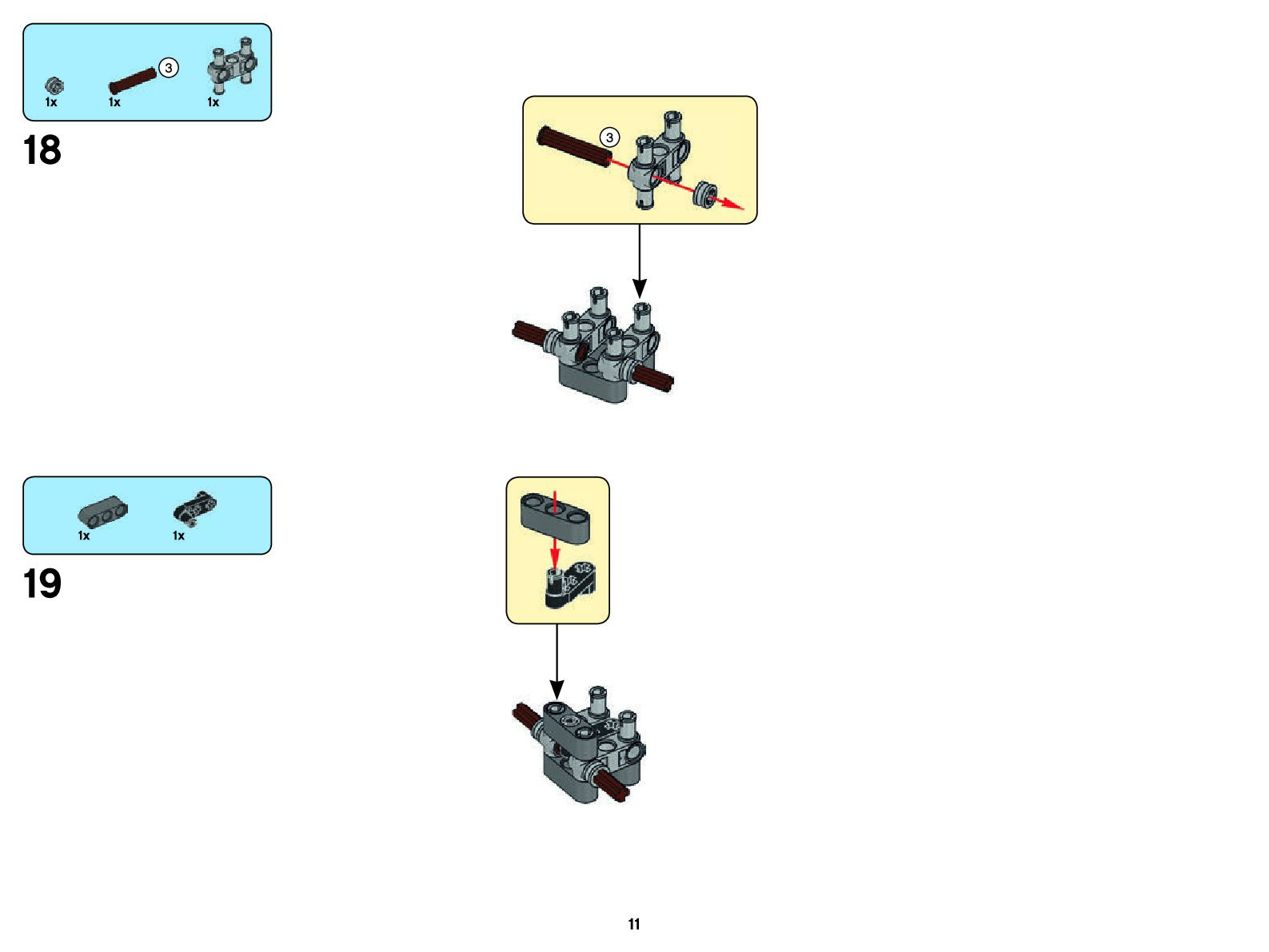 1x 1x 3 1x

18

3

1x 1x

19

11