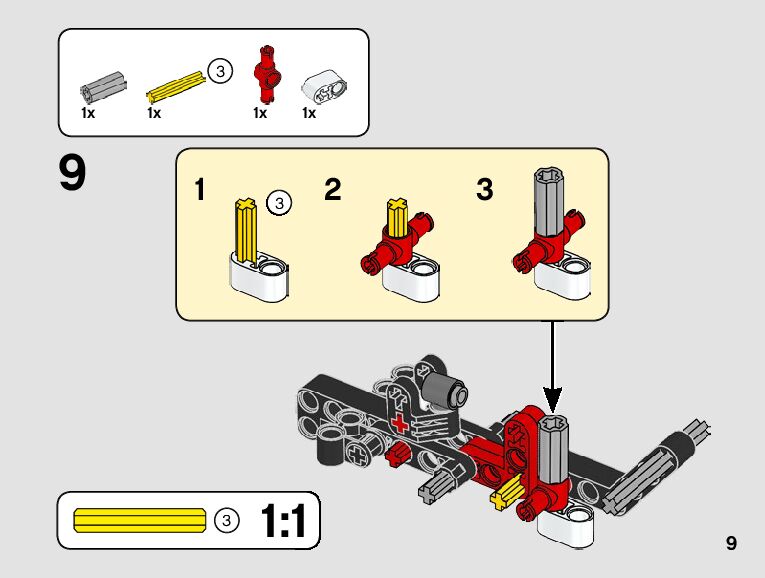 1x 1x ③ 1x 1x

9

1 ③ 2 3

③ 1:1

9