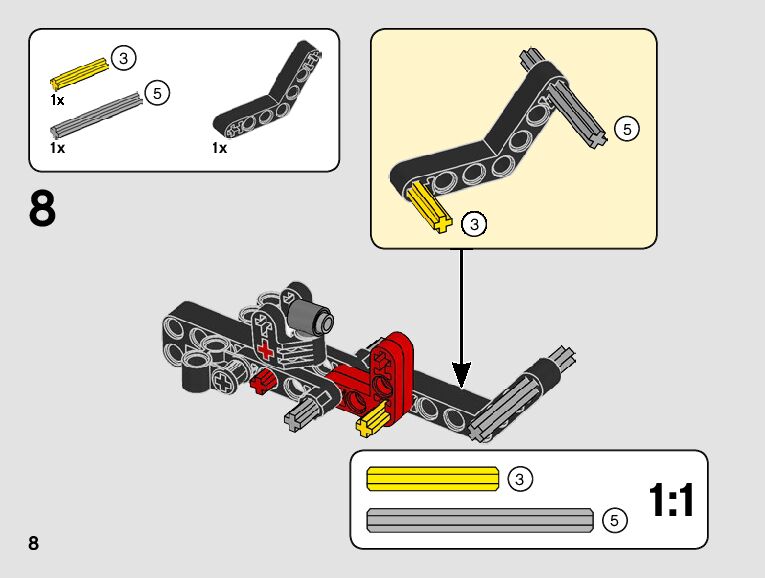 3
1x
5
1x
1x

8

5
3

3
5
1:1

8