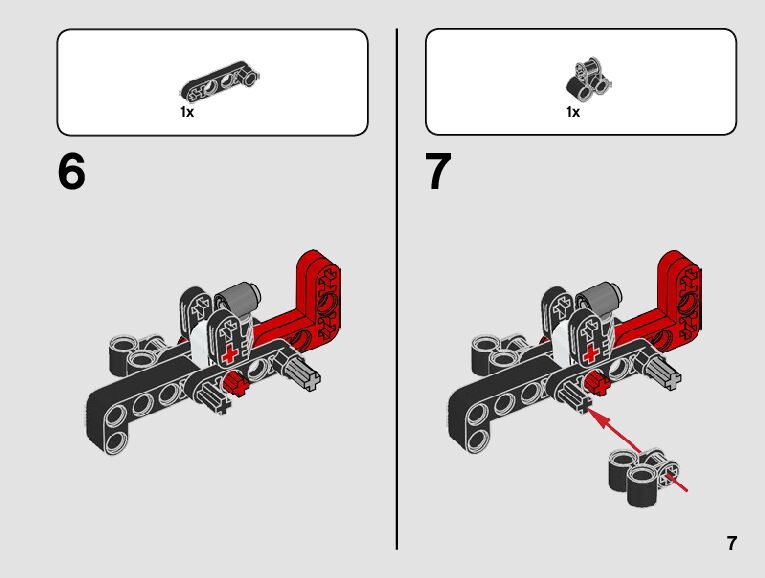 1x

6

1x

7

7