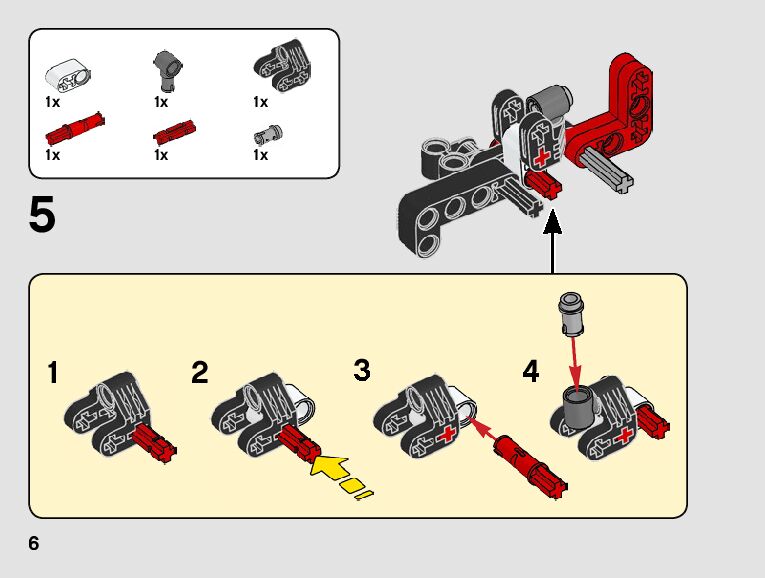 1x
1x
1x
1x
1x
1x

5

1
2
3
4

6