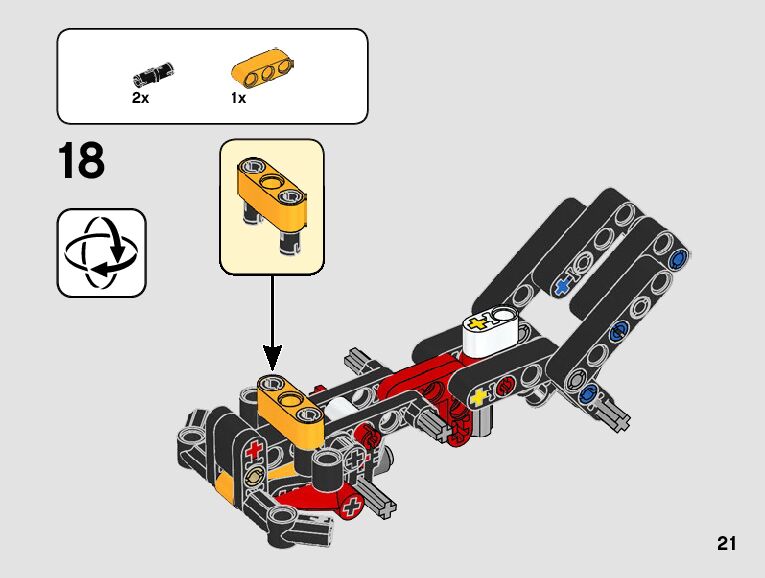 2x
1x

18

21