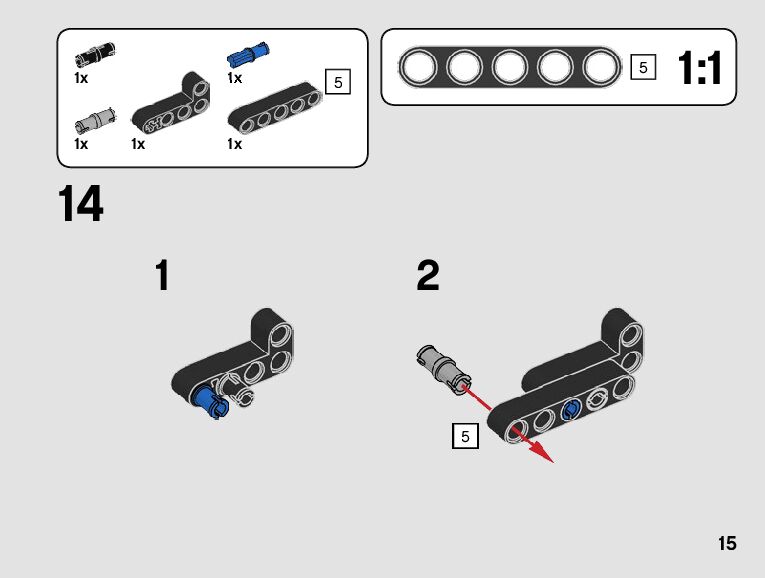 1x
1x
5
1x
1x
1x

5
1:1

14

1

2

5

15