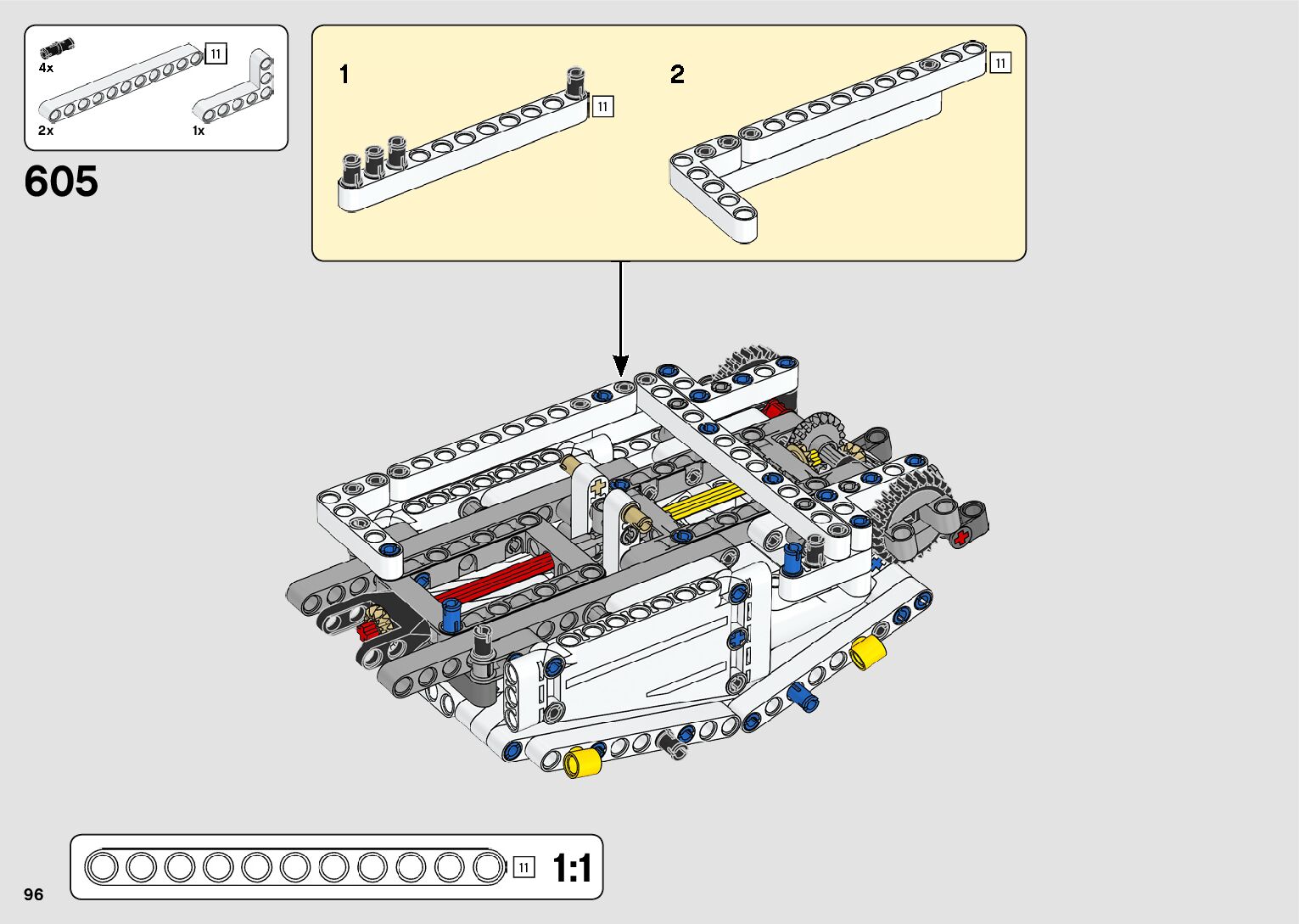 4x
11
2x
1x
605
1
11
2
11
11
1:1
96