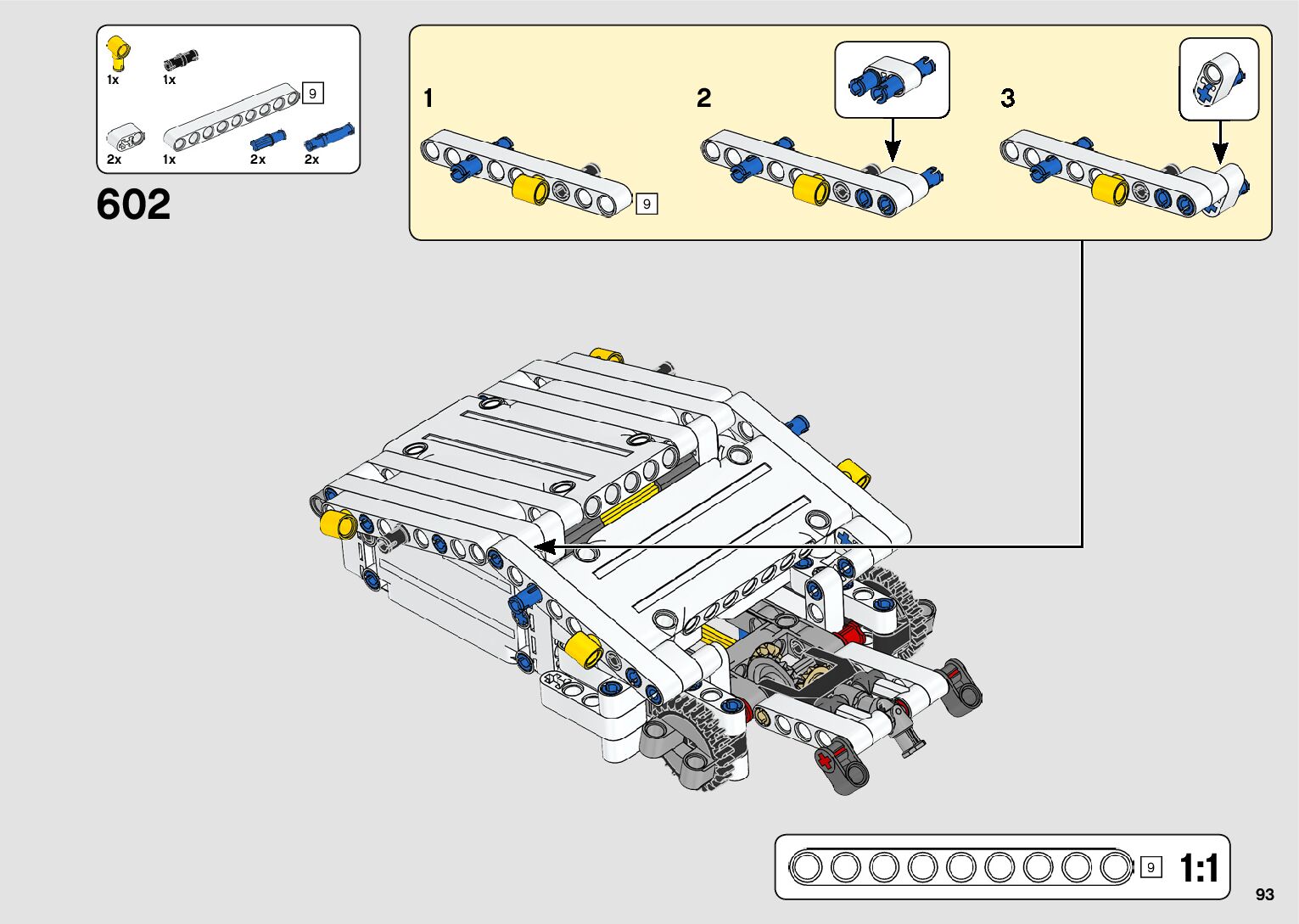 1x 1x
9
2x 1x 2x 2x

602

1

9

2

3

9

1:1

93