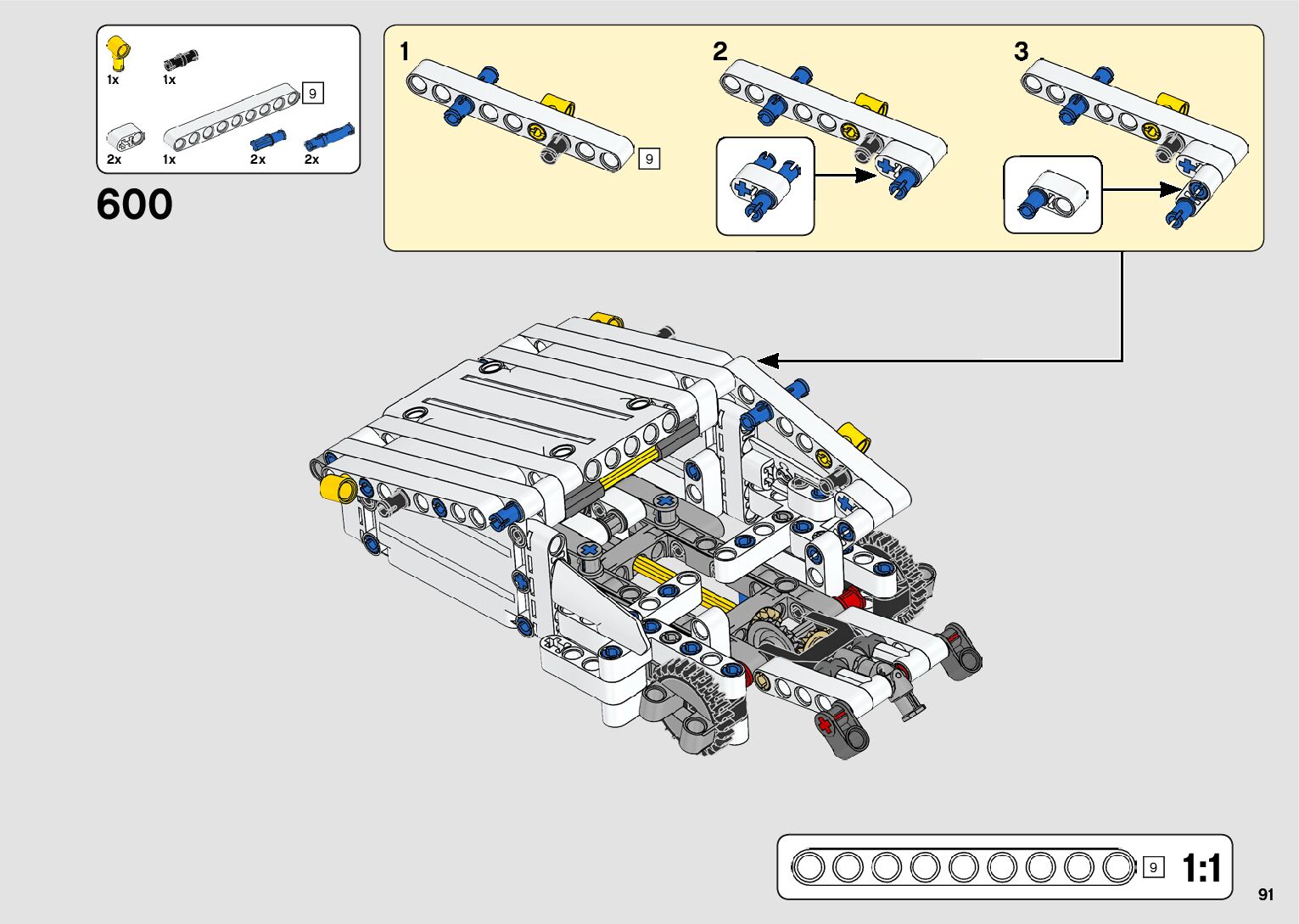 1x
1x
9
2x
1x
2x
2x

600

1
9
2
3

9
1:1

91