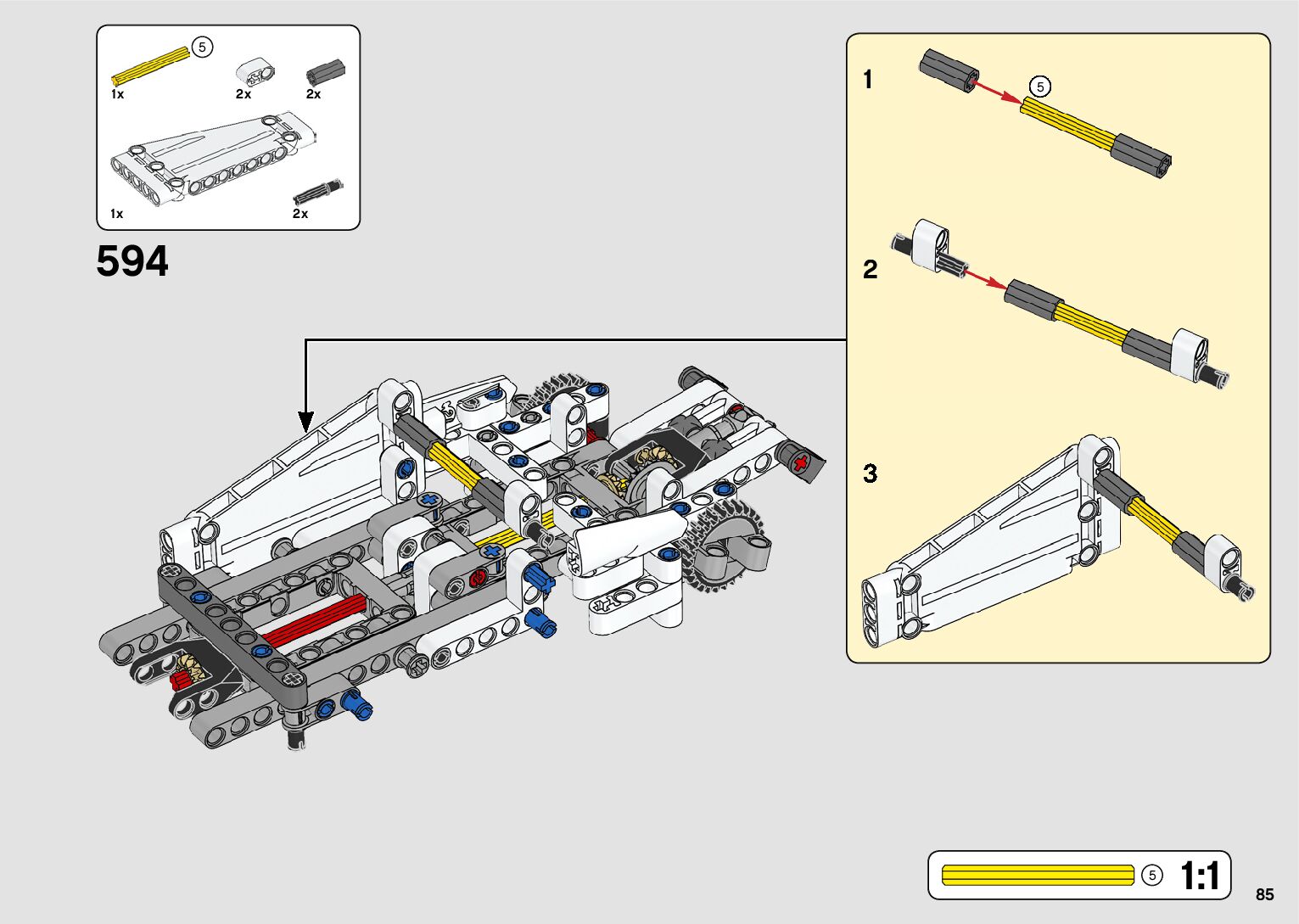 5

1x 2x 2x

1x 2x

594

1

5

2

3

5 1:1

85