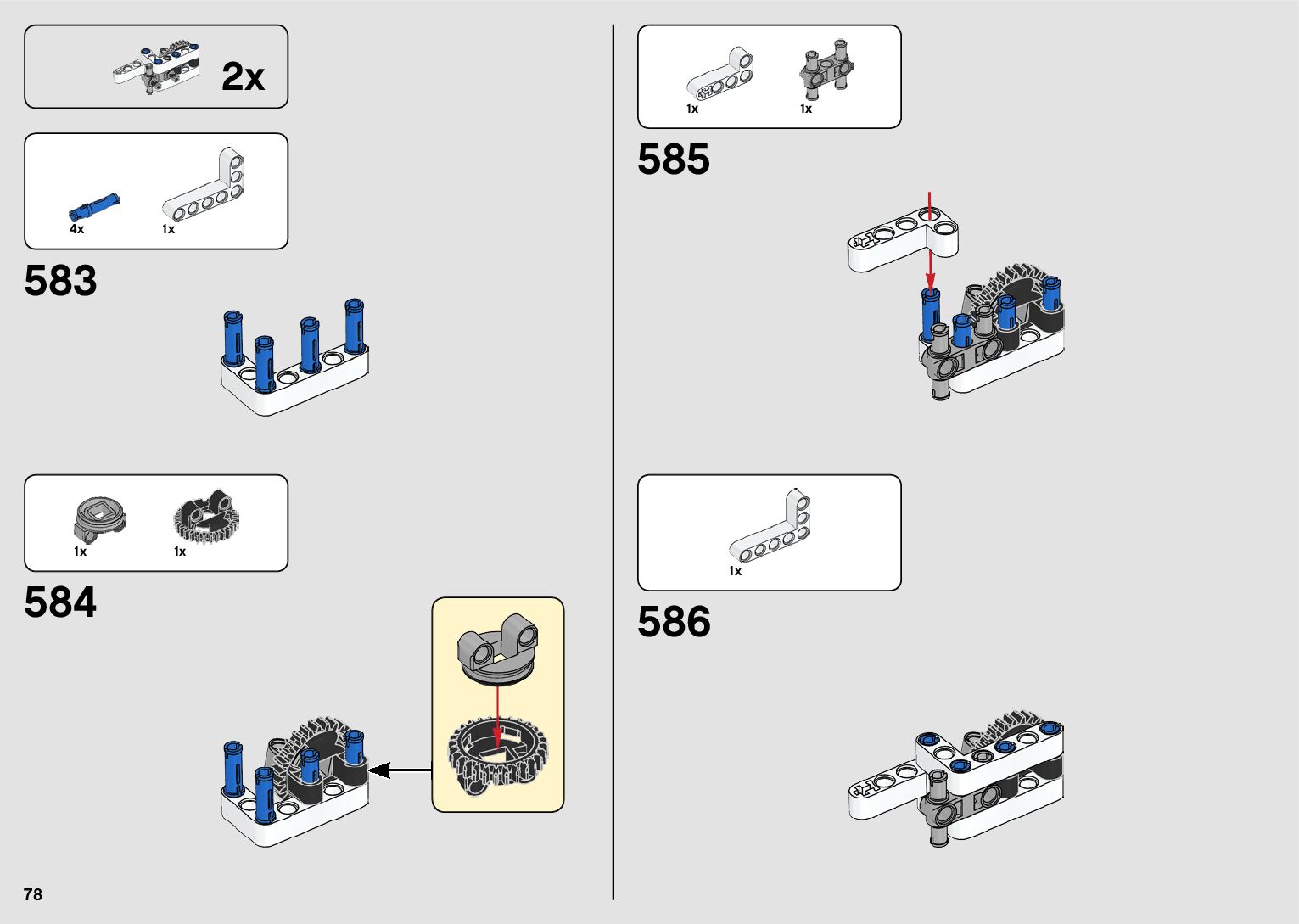 2x

4x 1x

583

1x 1x

584

1x 1x

585

1x

586

78