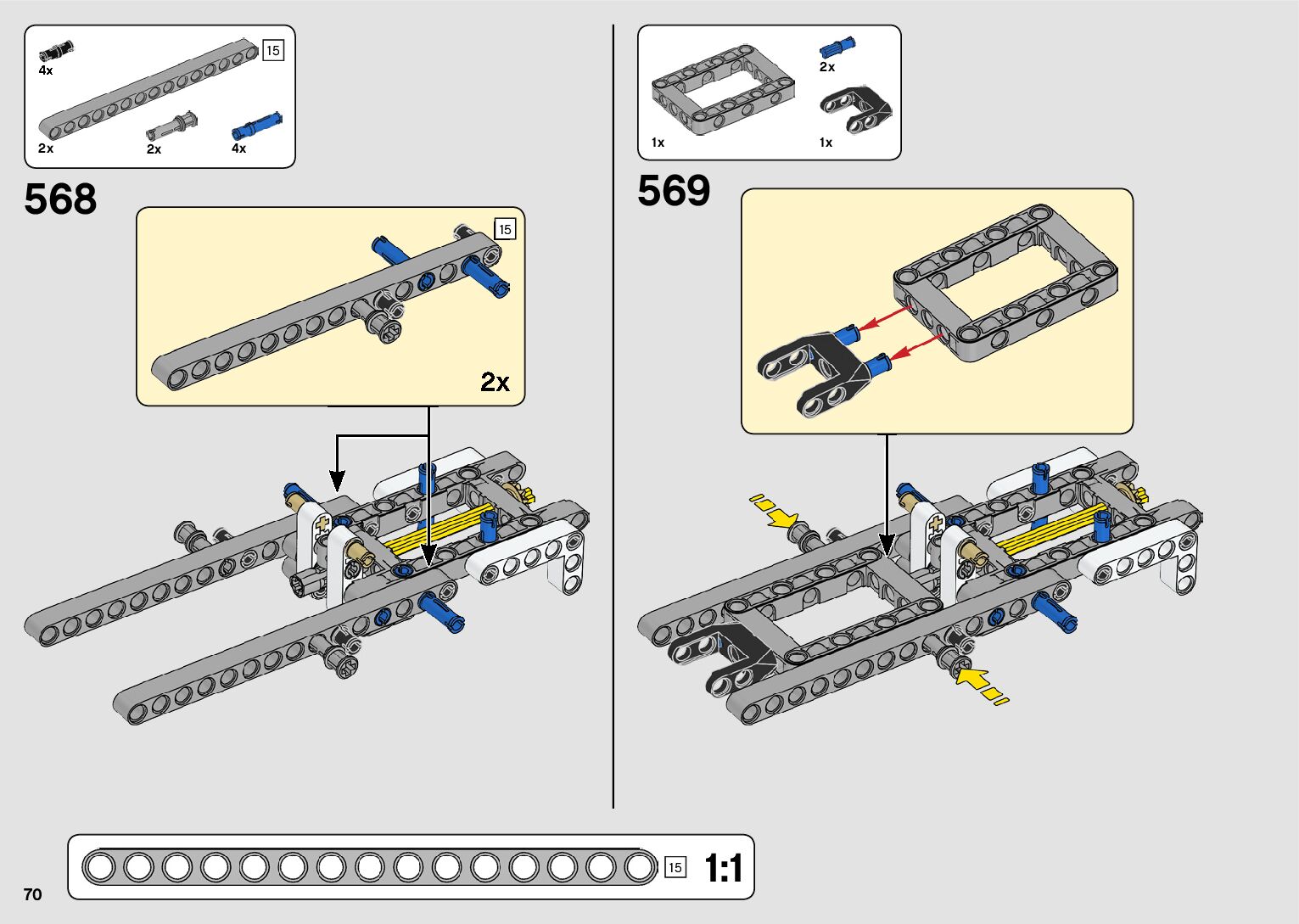 4x
15
2x
2x
4x

568

15

2x

2x
1x
1x

569

15
1:1

70