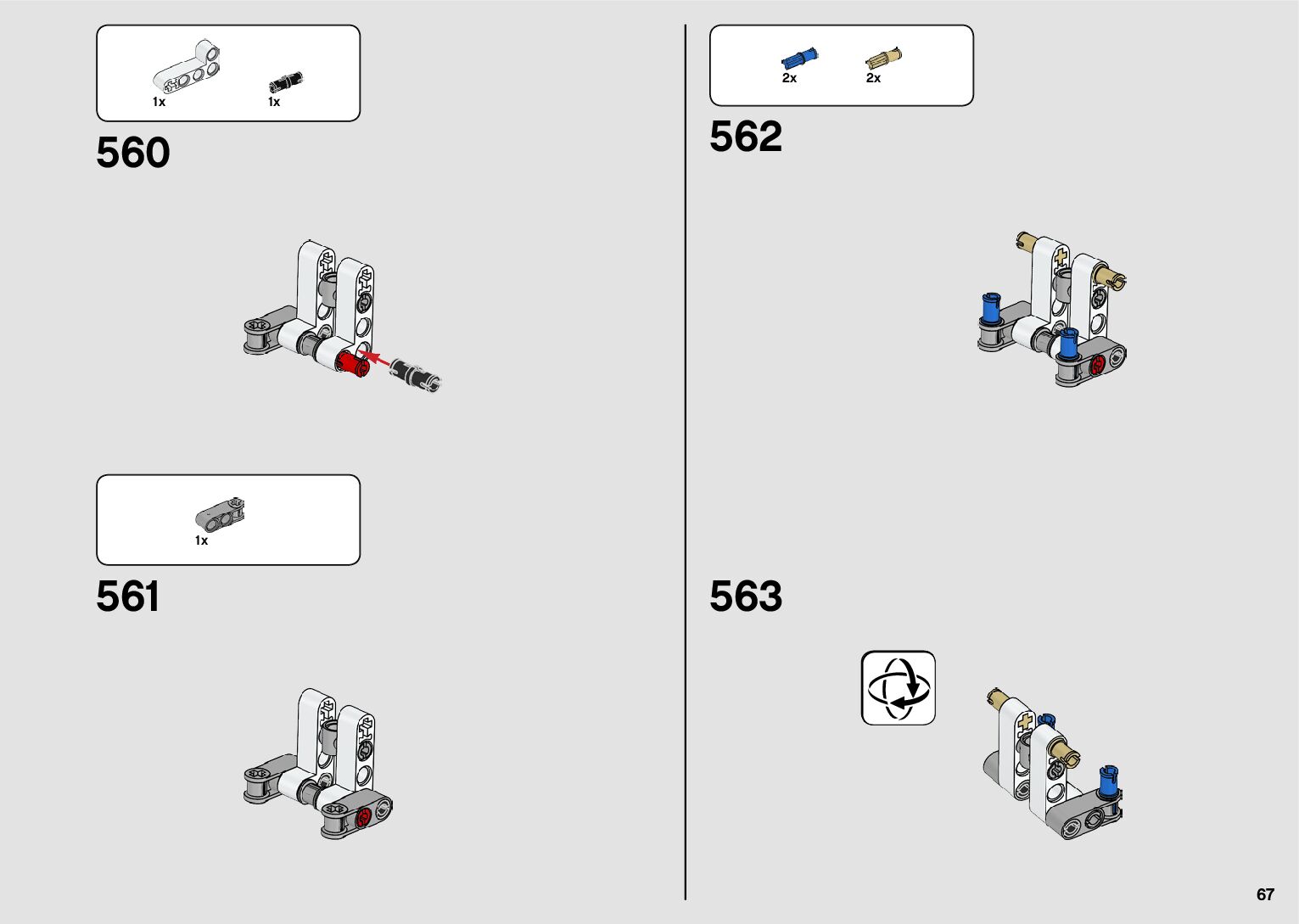 1x
1x

560

1x

561

2x
2x

562

563

67