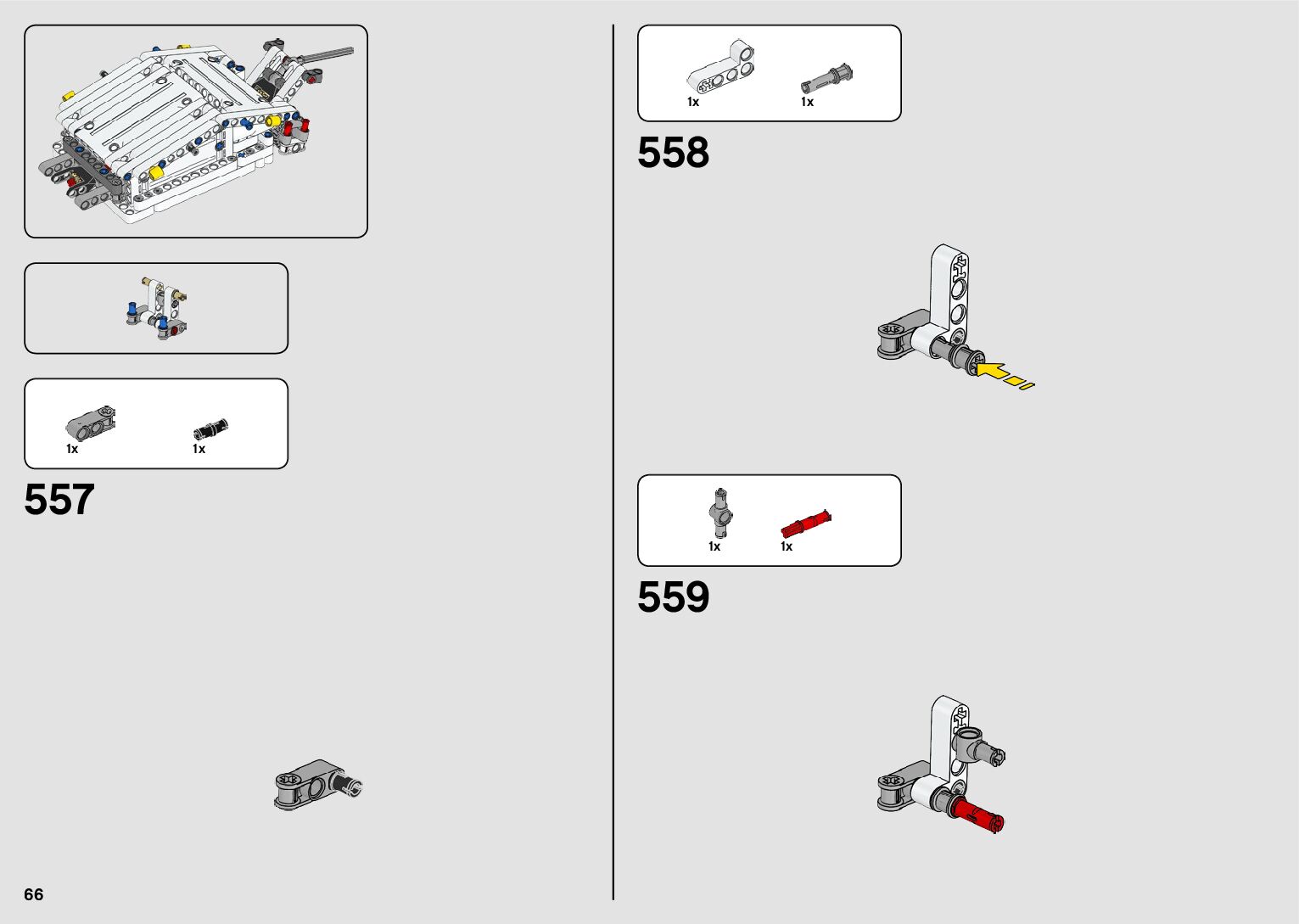 1x
1x

557

66

1x
1x

558

1x
1x

559