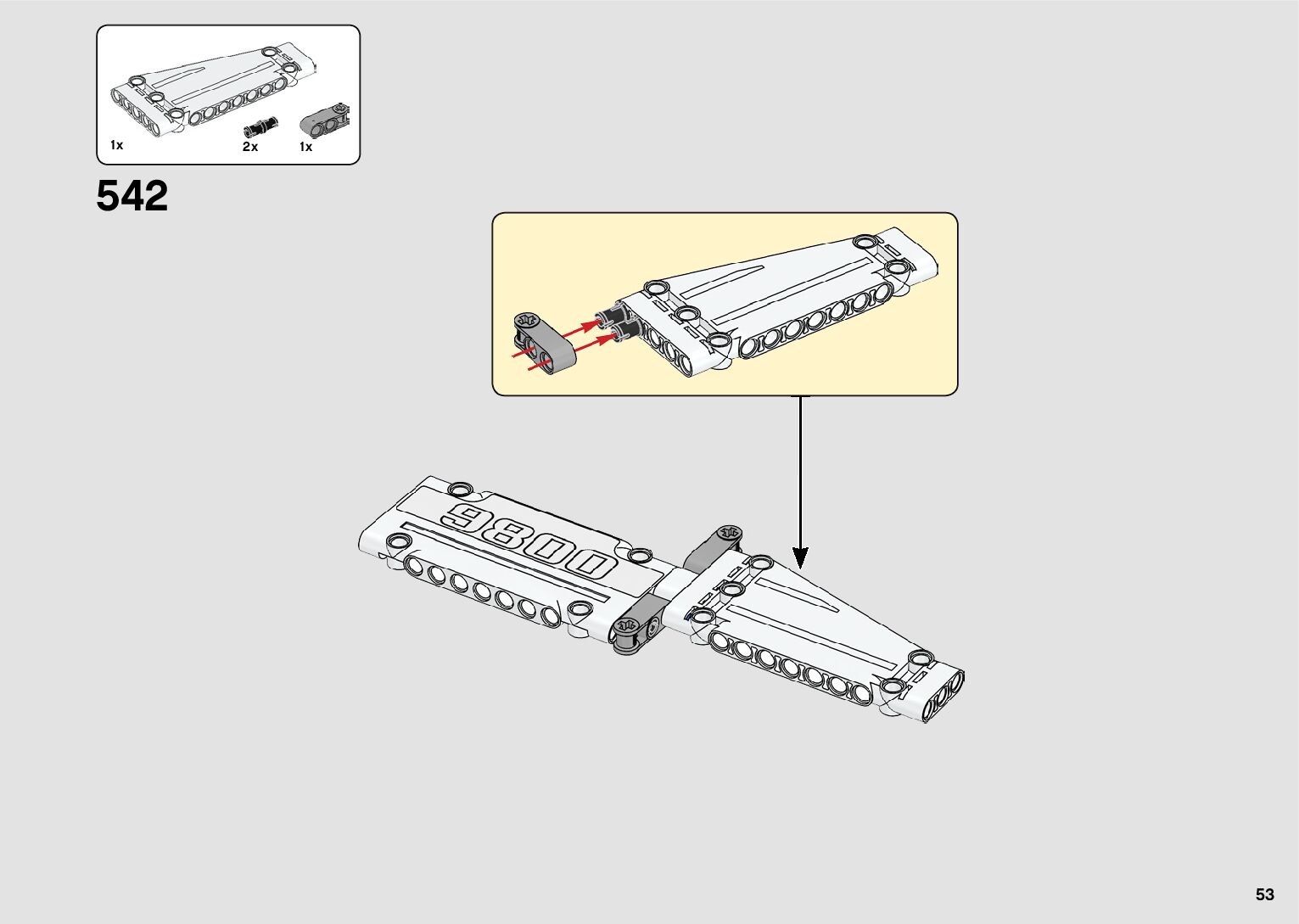 1x

2x

1x

542

9800

53