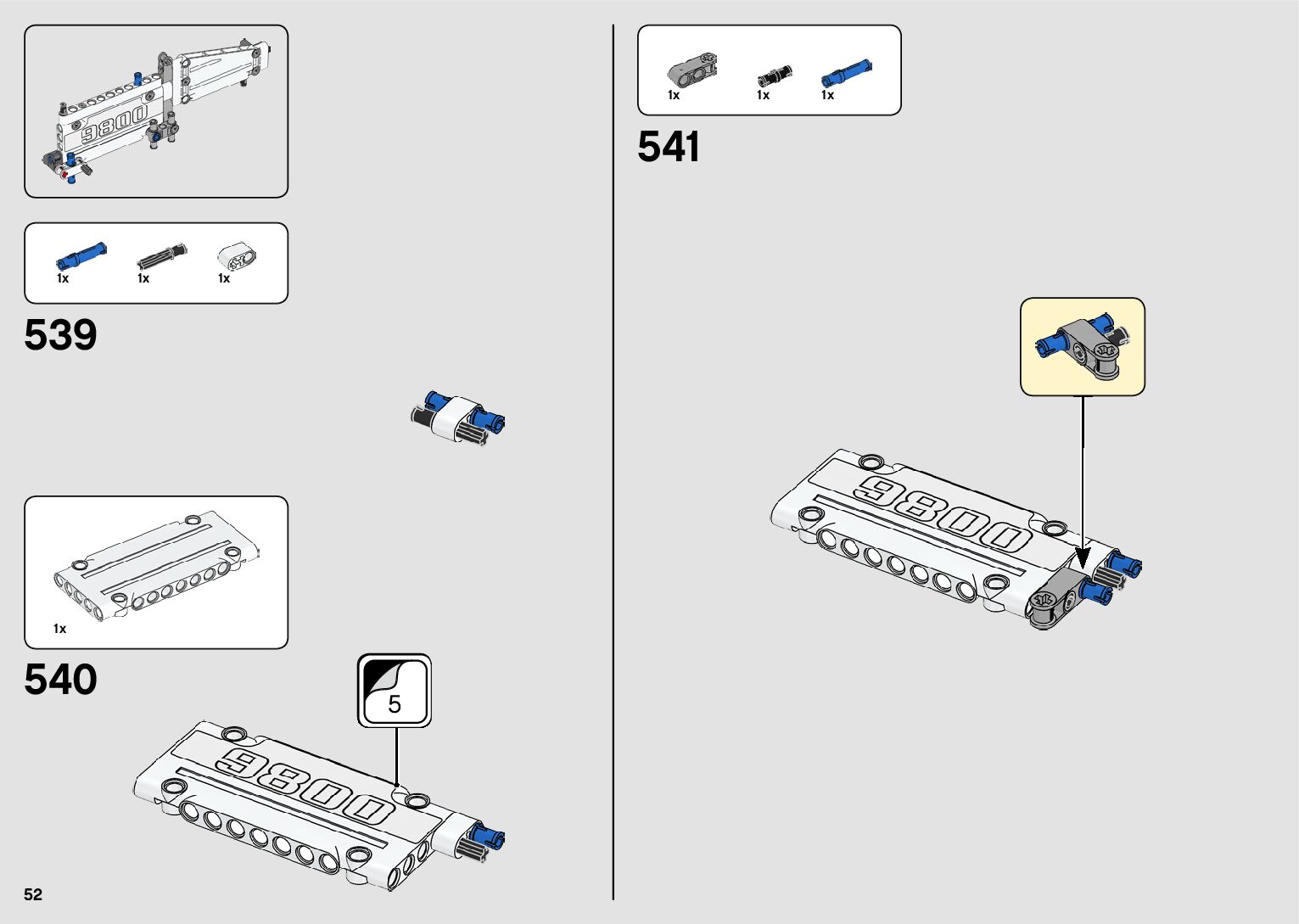 9800

1x 1x 1x

539

1x

540

5

9800

52

1x 1x 1x

541

9800