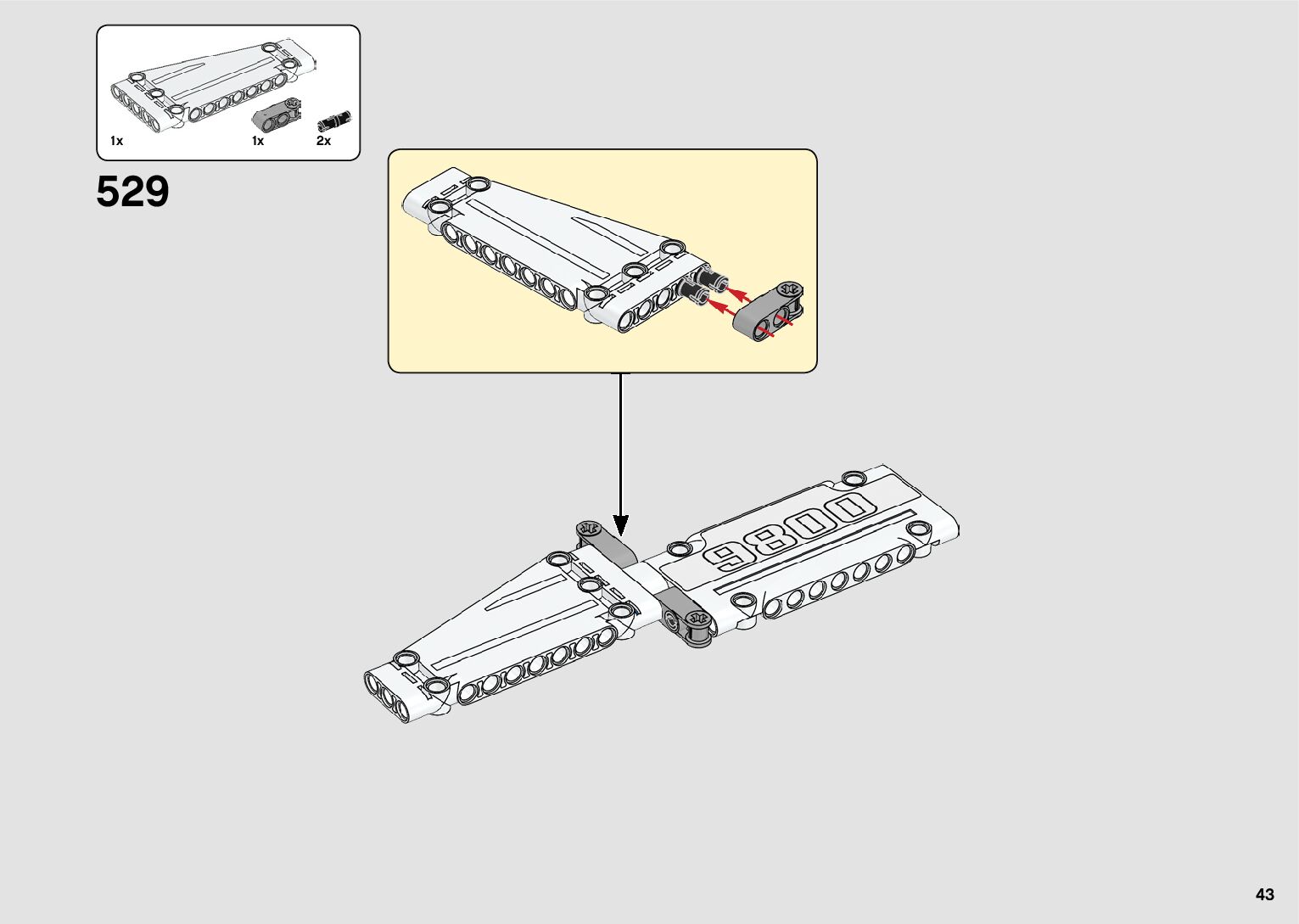 1x
1x
2x

529

9800

43