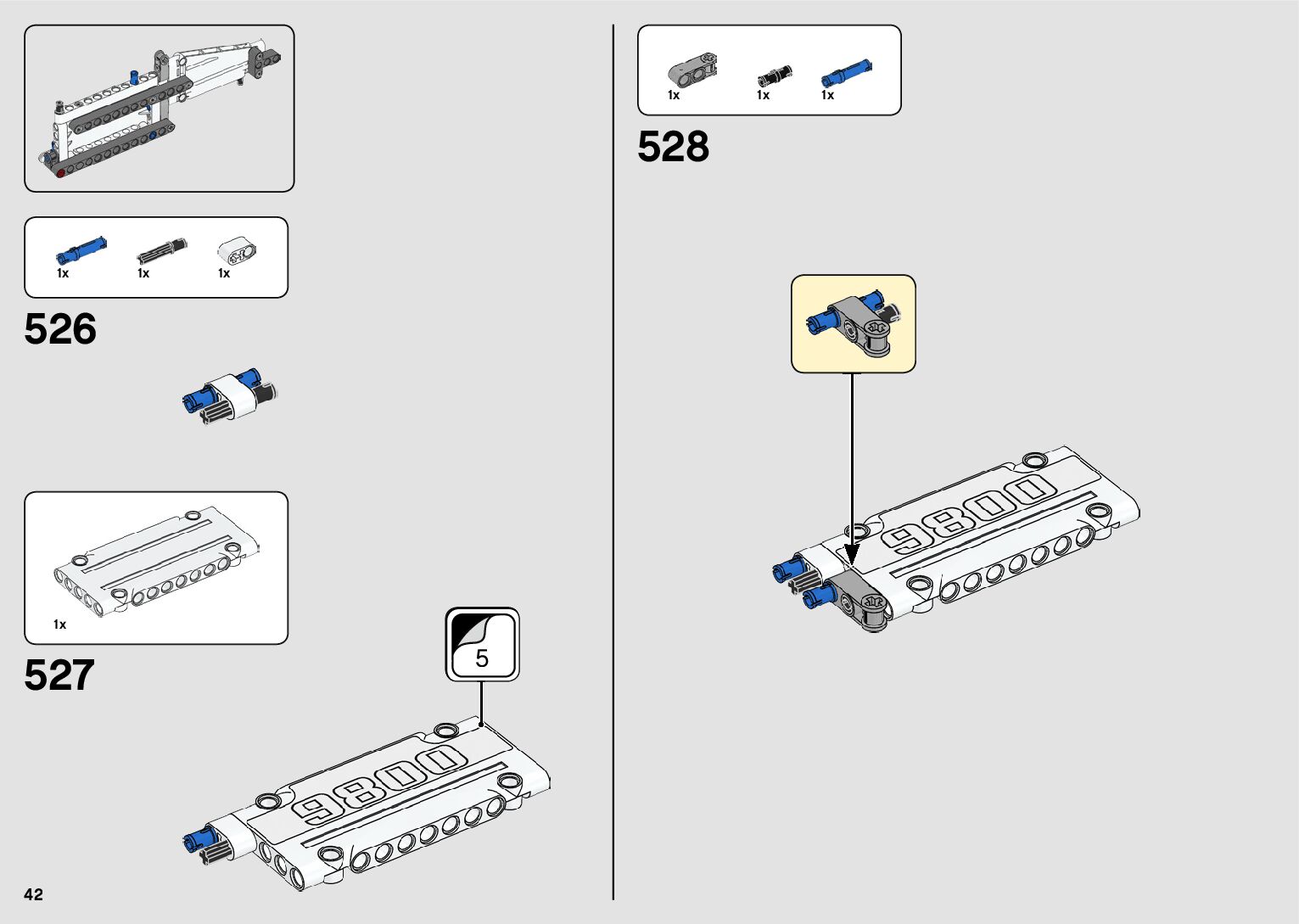 1x 1x 1x

526

1x

527

5

9800

42

1x 1x 1x

528

9800