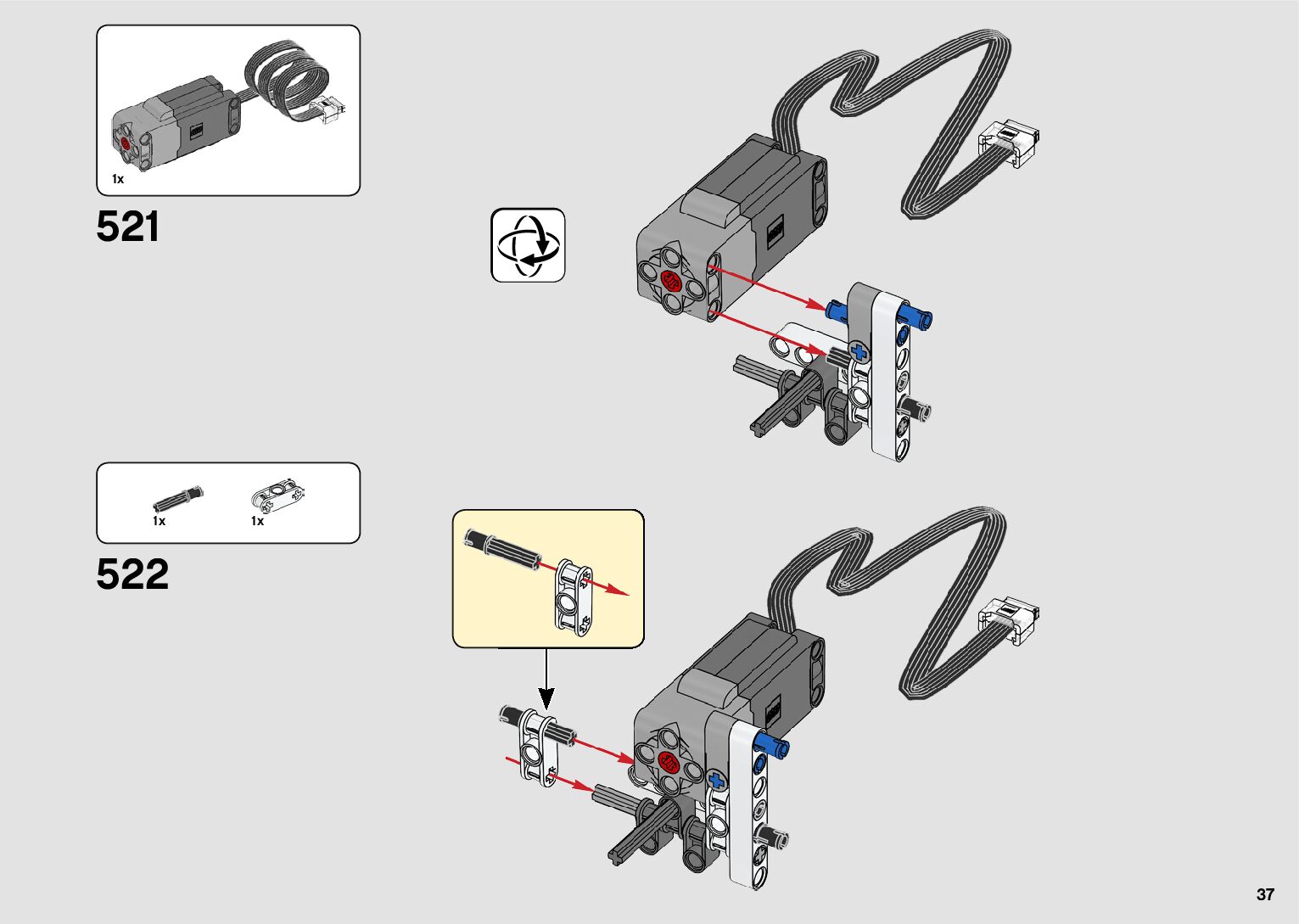 1x

521

1x 1x

522

37