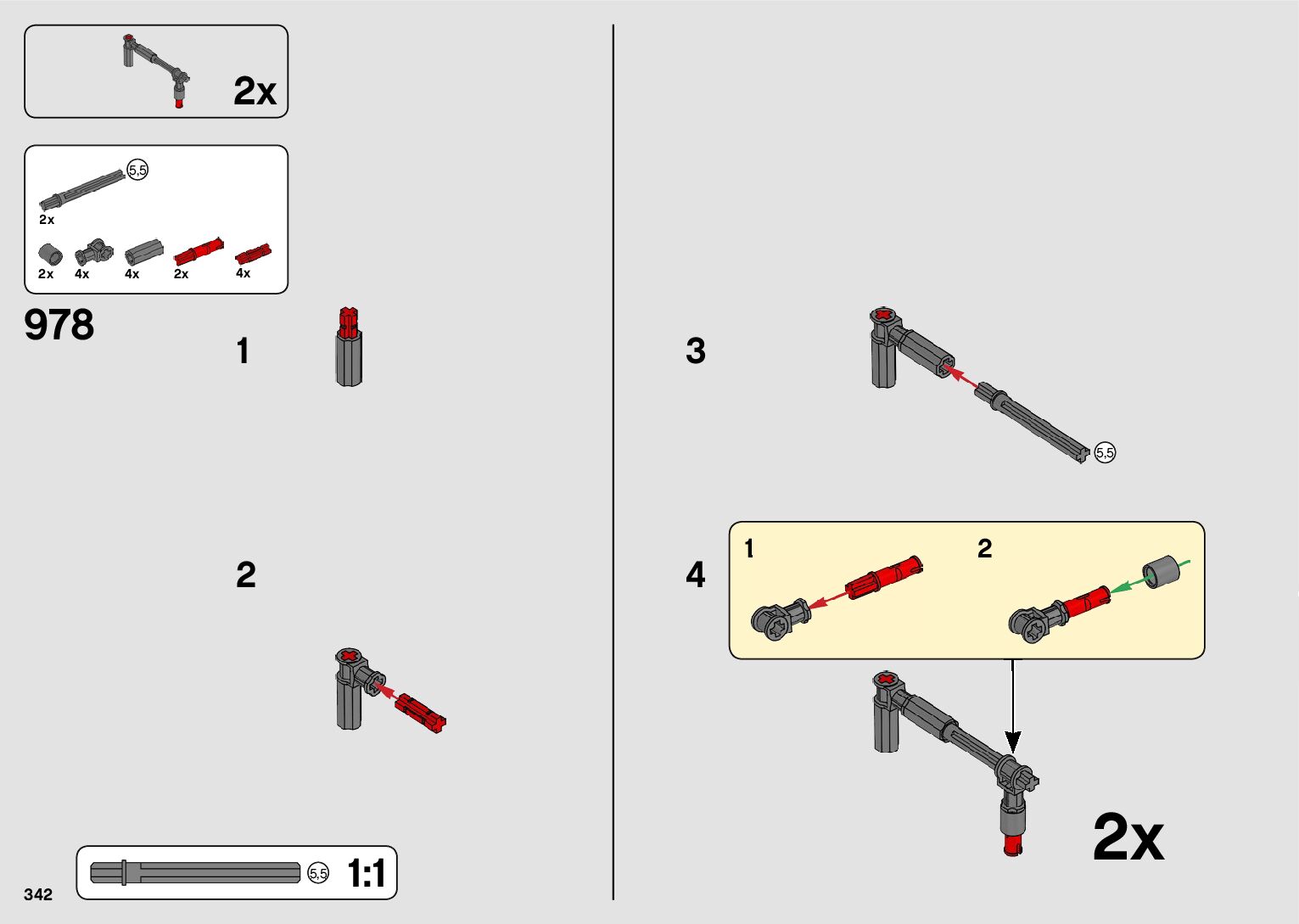 2x

5,5
2x
2x 4x 4x 2x 4x

978

1

2

5,5 1:1

342

3

5,5

4

1

2

2x