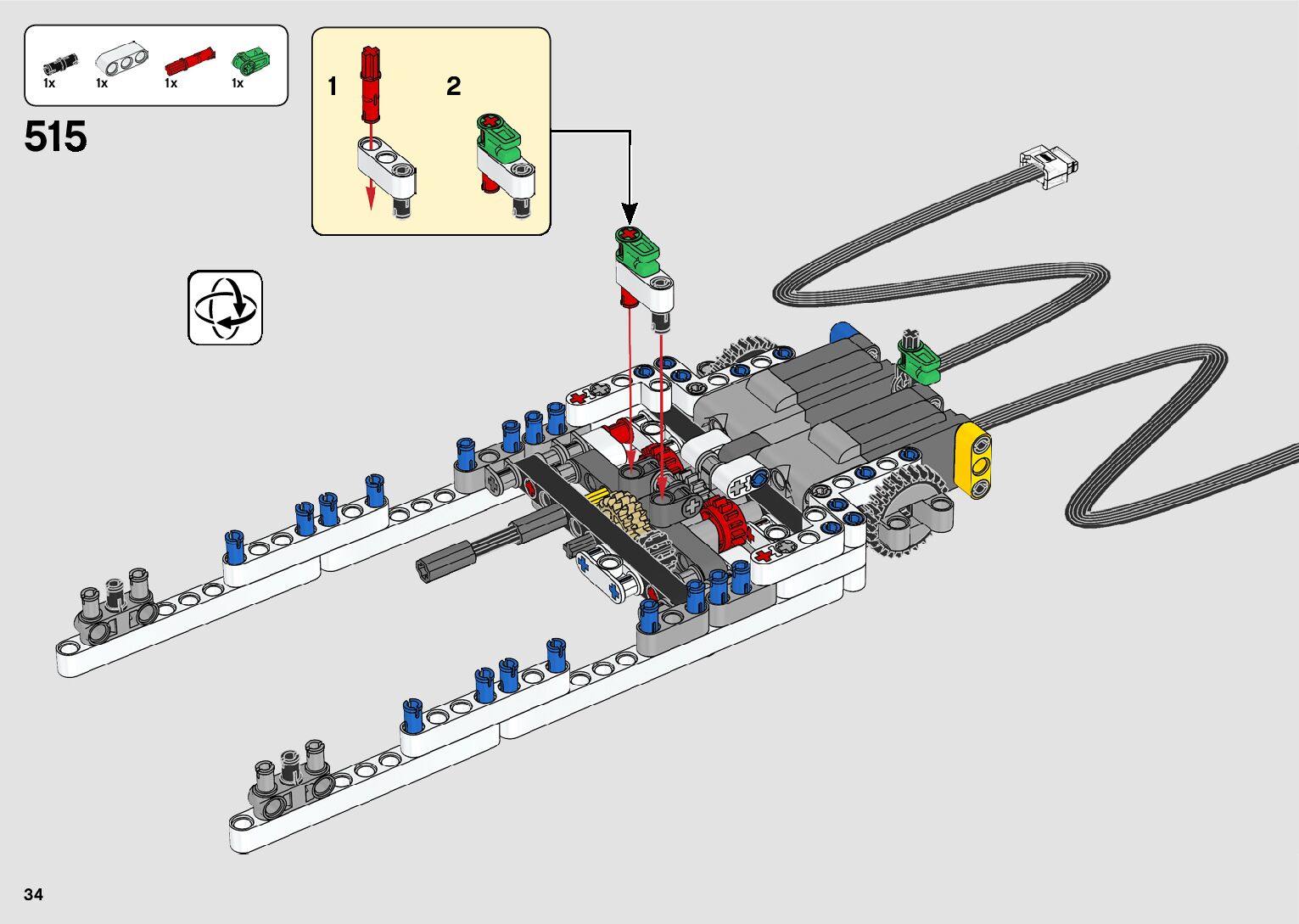 1x 1x 1x 1x

515

1

2

34