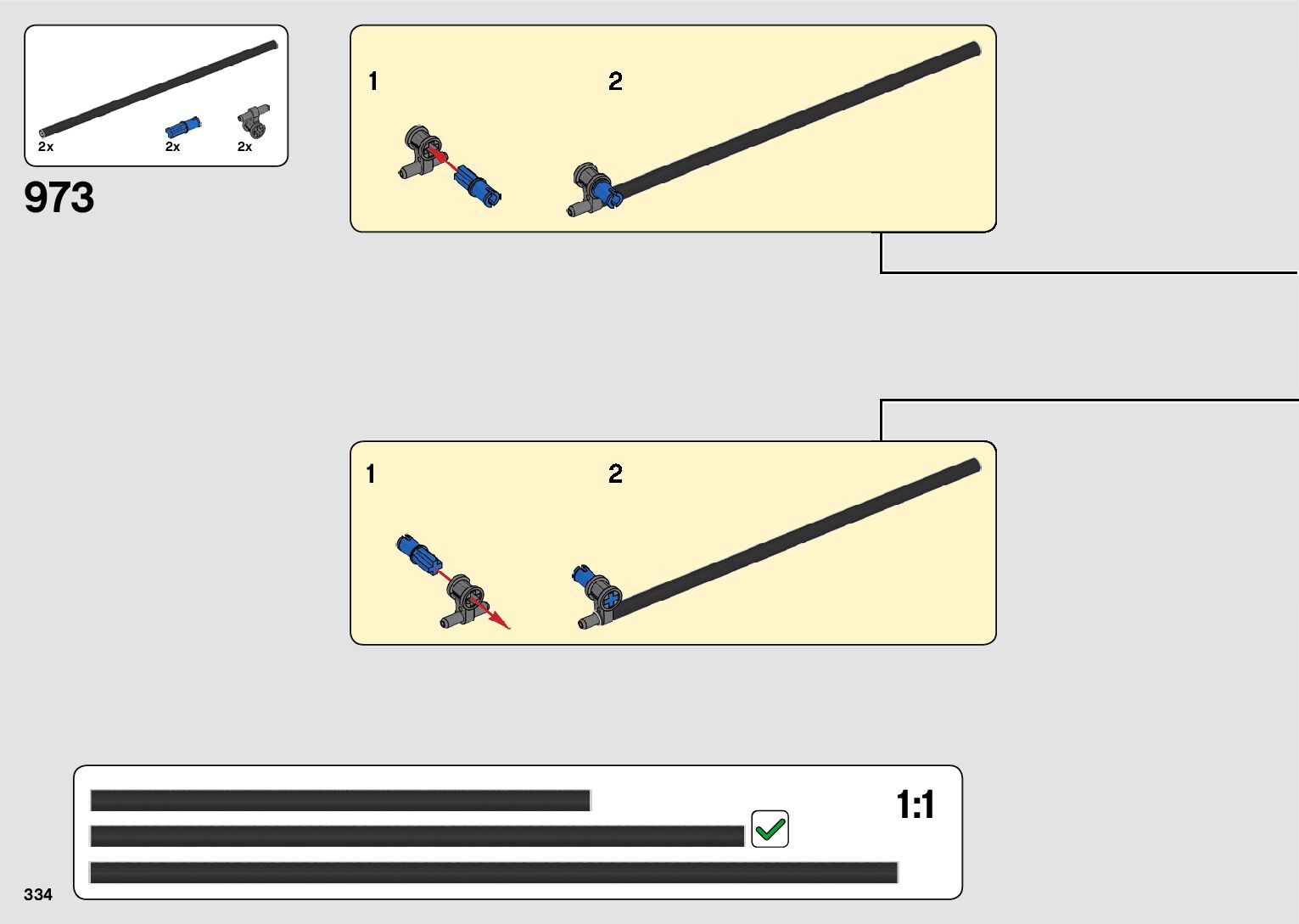 2x
2x
2x
973

1
2

1
2

1:1

334