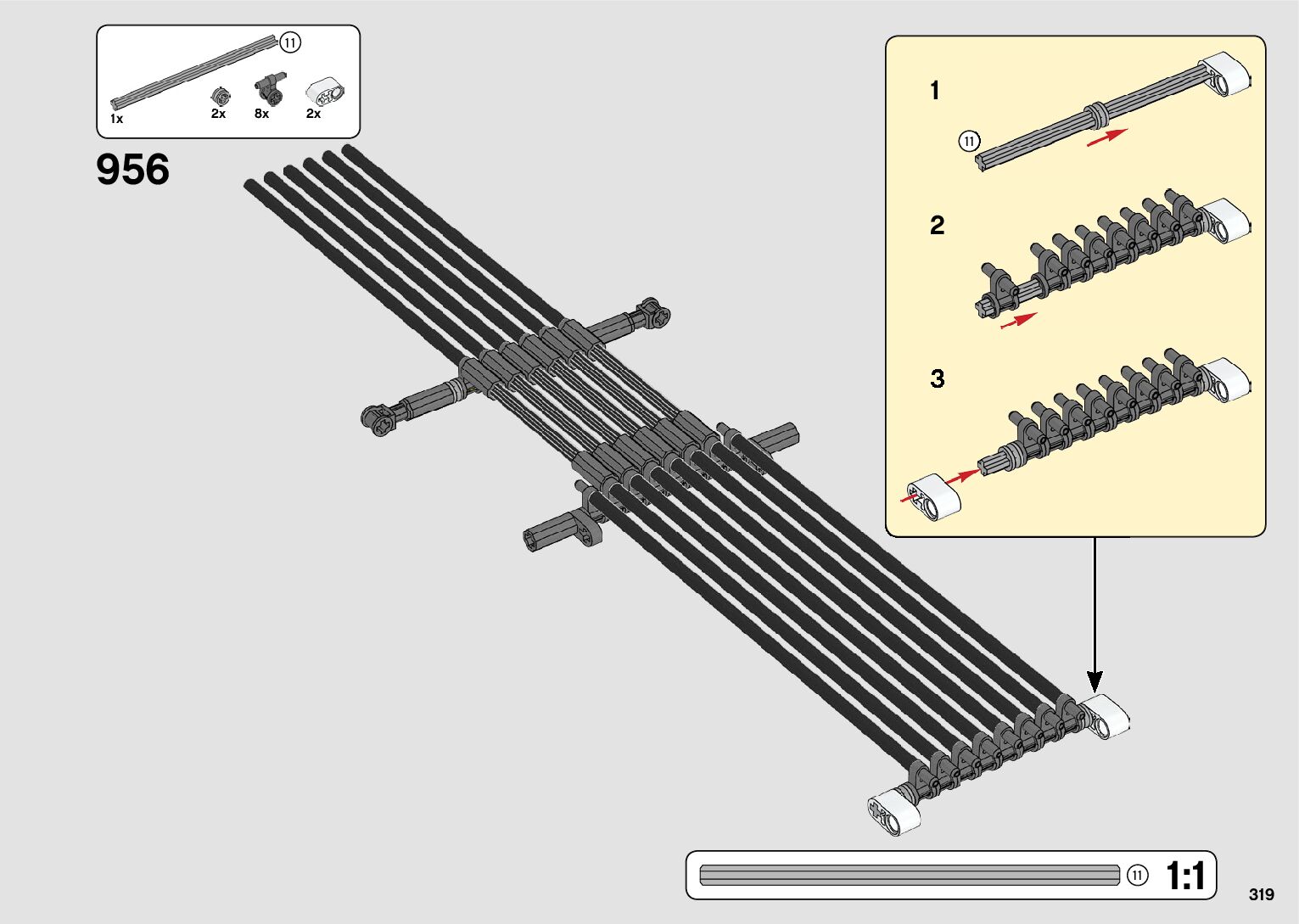 11
1x
2x
8x
2x

956

1
11
2
3

11
1:1

319