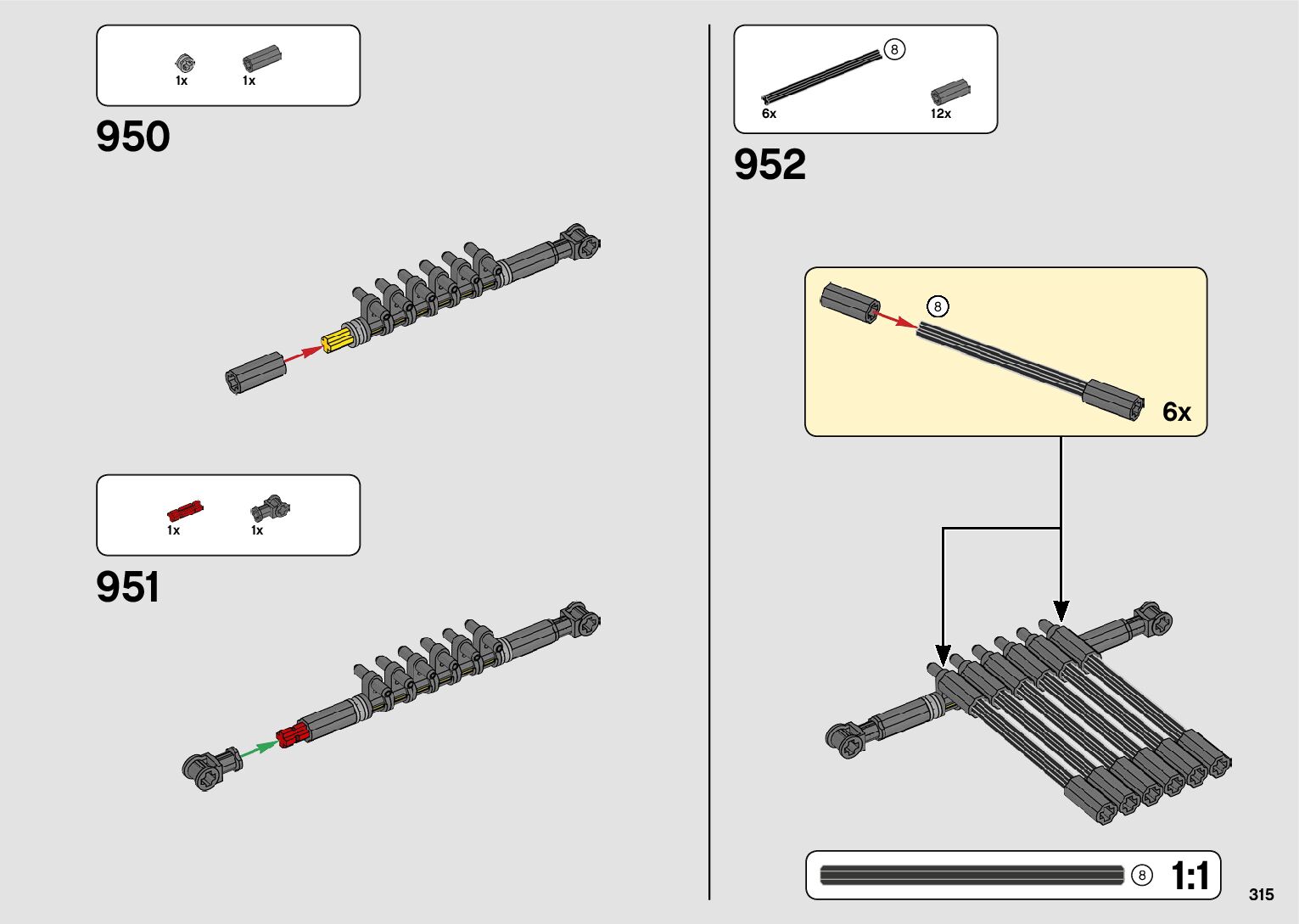 1x 1x

950

1x 1x

951

8

6x 12x

952

8

6x

8 1:1

315