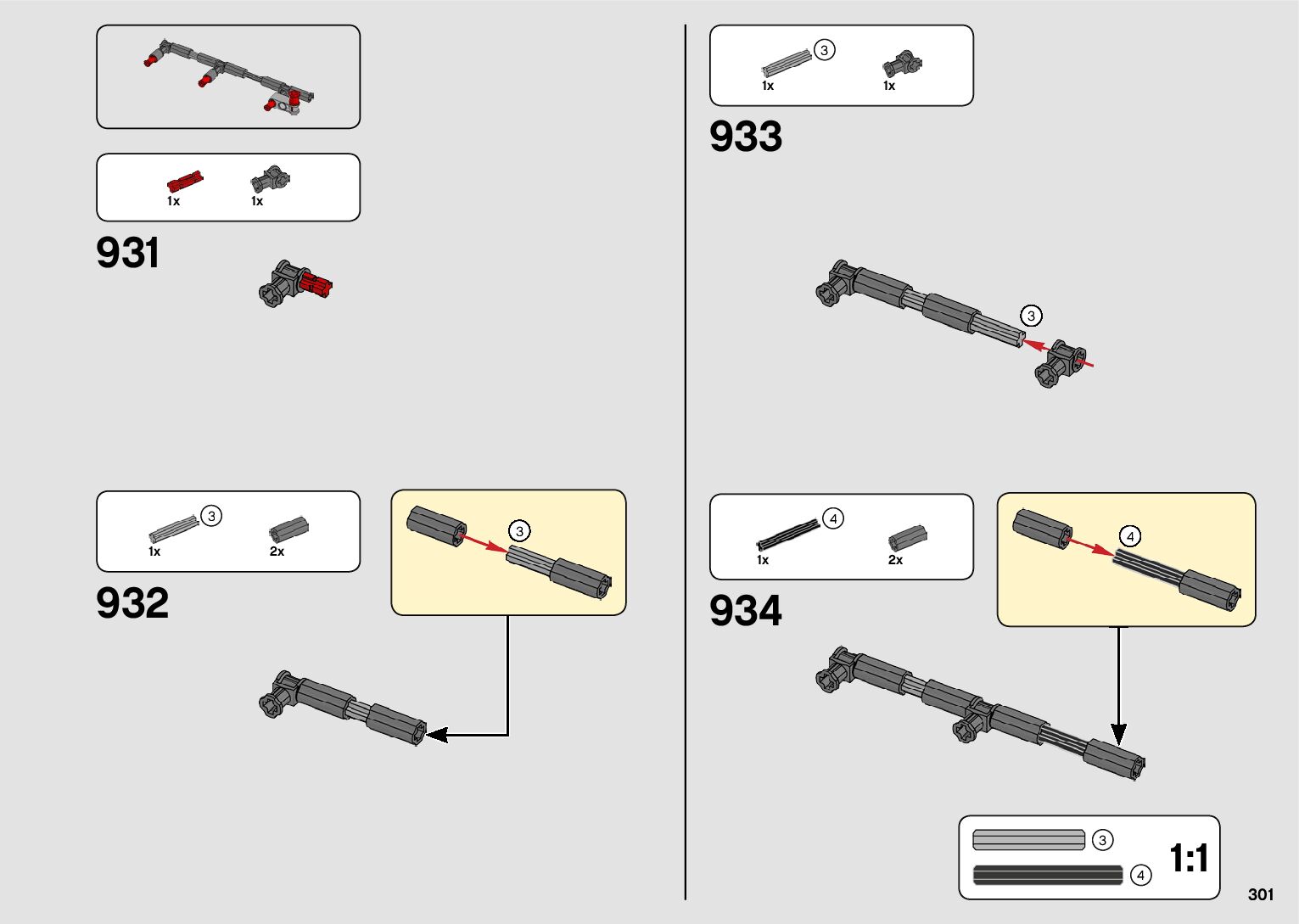 1x 1x

931

3
1x 2x

932

3

3
1x 1x

933

3

4
1x 2x

934

4

3
4
1:1

301