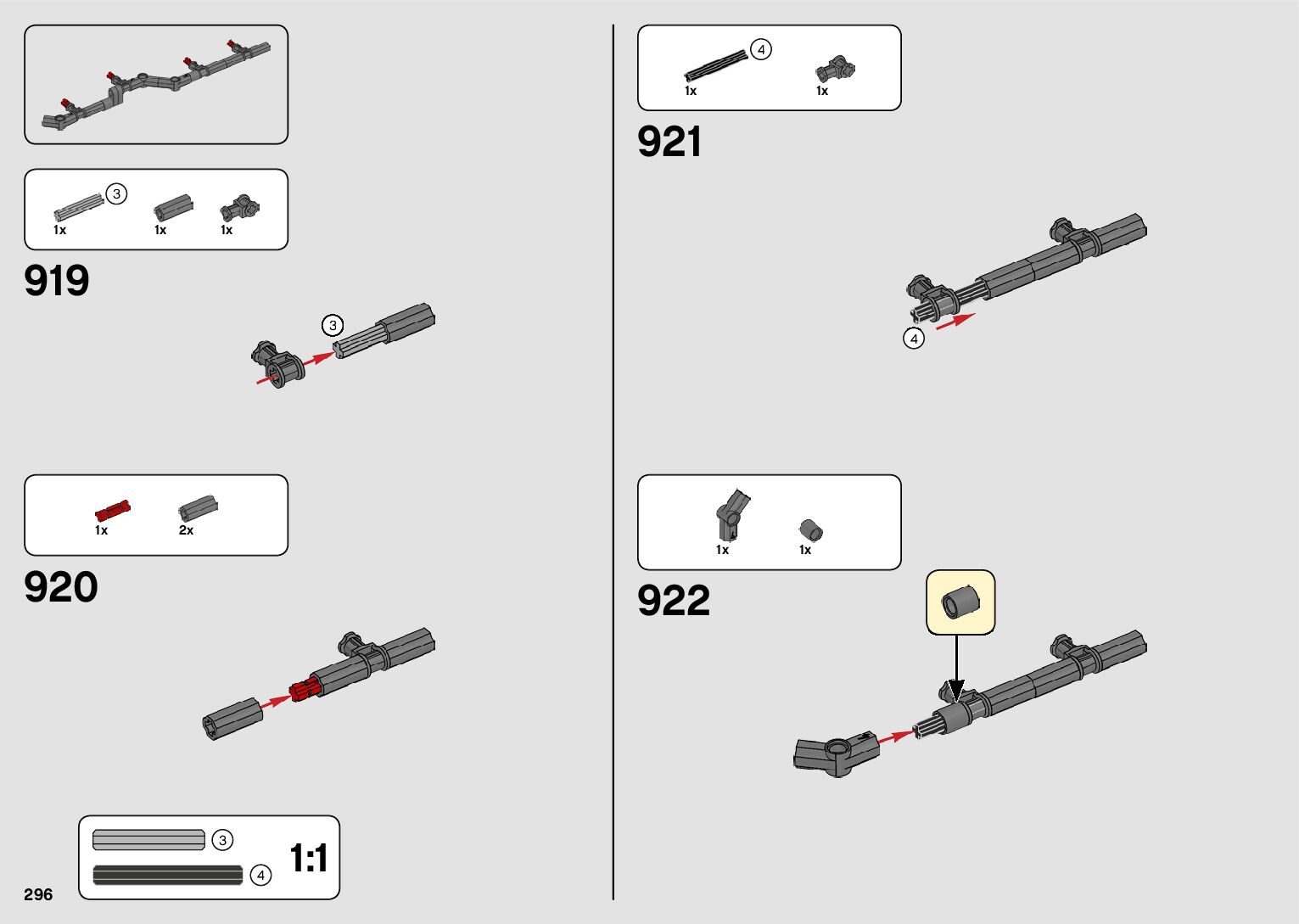 3
1x
1x
1x

919

3

1x
2x

920

3
4
1:1

296

4
1x
1x

921

4

1x
1x

922