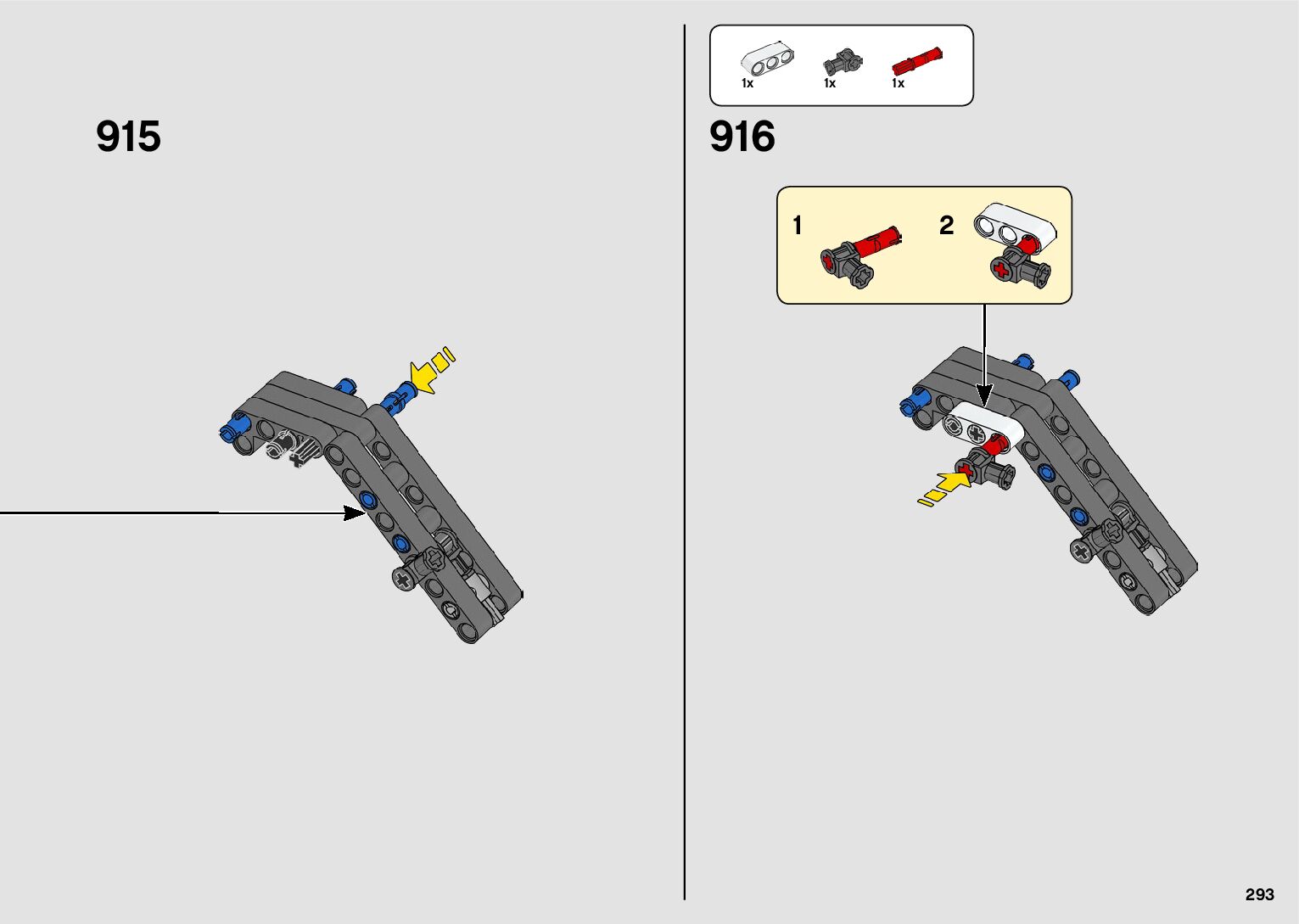 915

1x 1x 1x

916

1

2

293