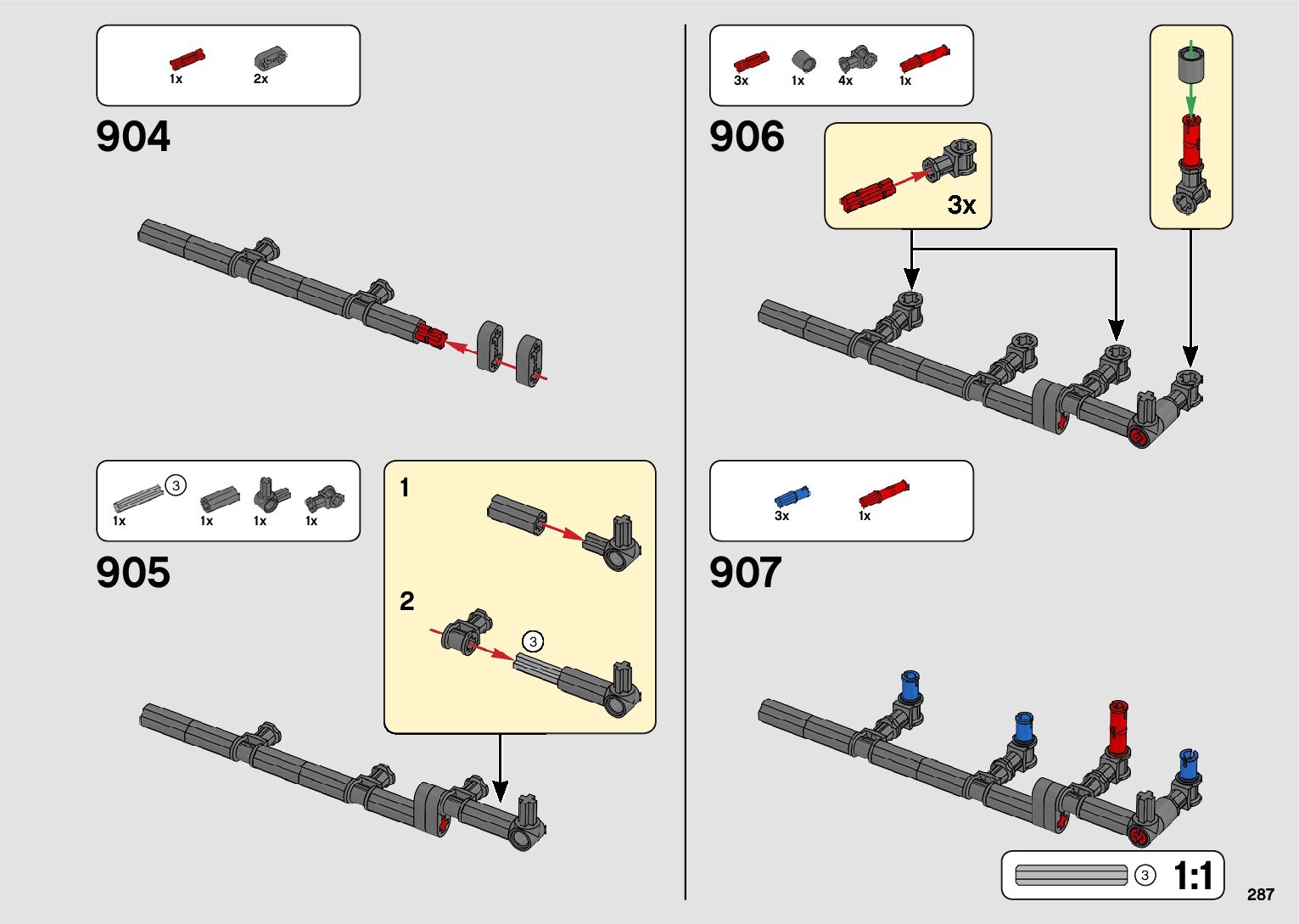 1x 2x

904

3 1x 1x 1x 1x

905

1

2

3

3x 1x 4x 1x

906

3x

3x 1x

907

3 1:1

287