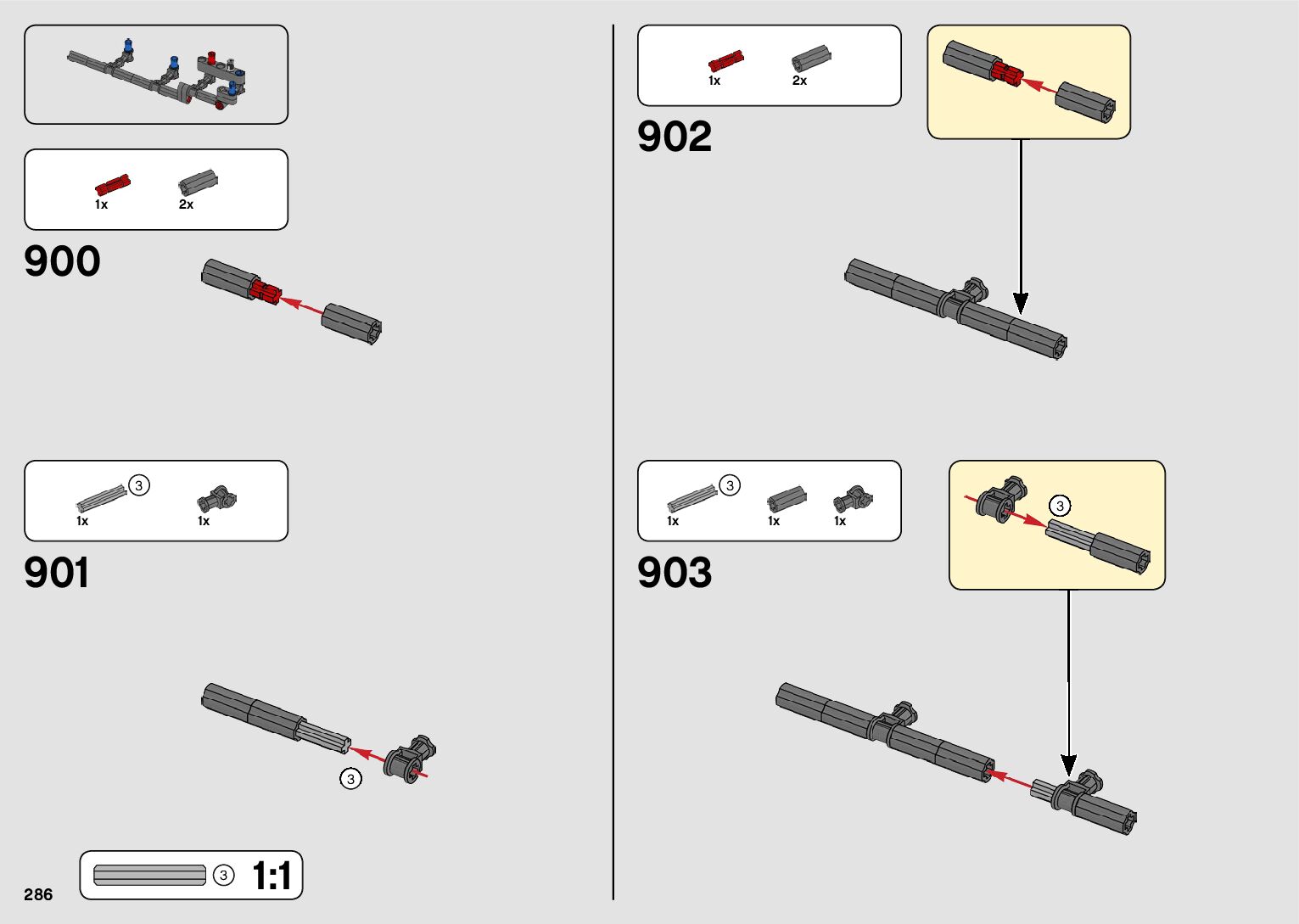 1x 2x

900

3

1x 1x

901

3

3 1:1

286

1x 2x

902

3

1x 1x 1x

903

3