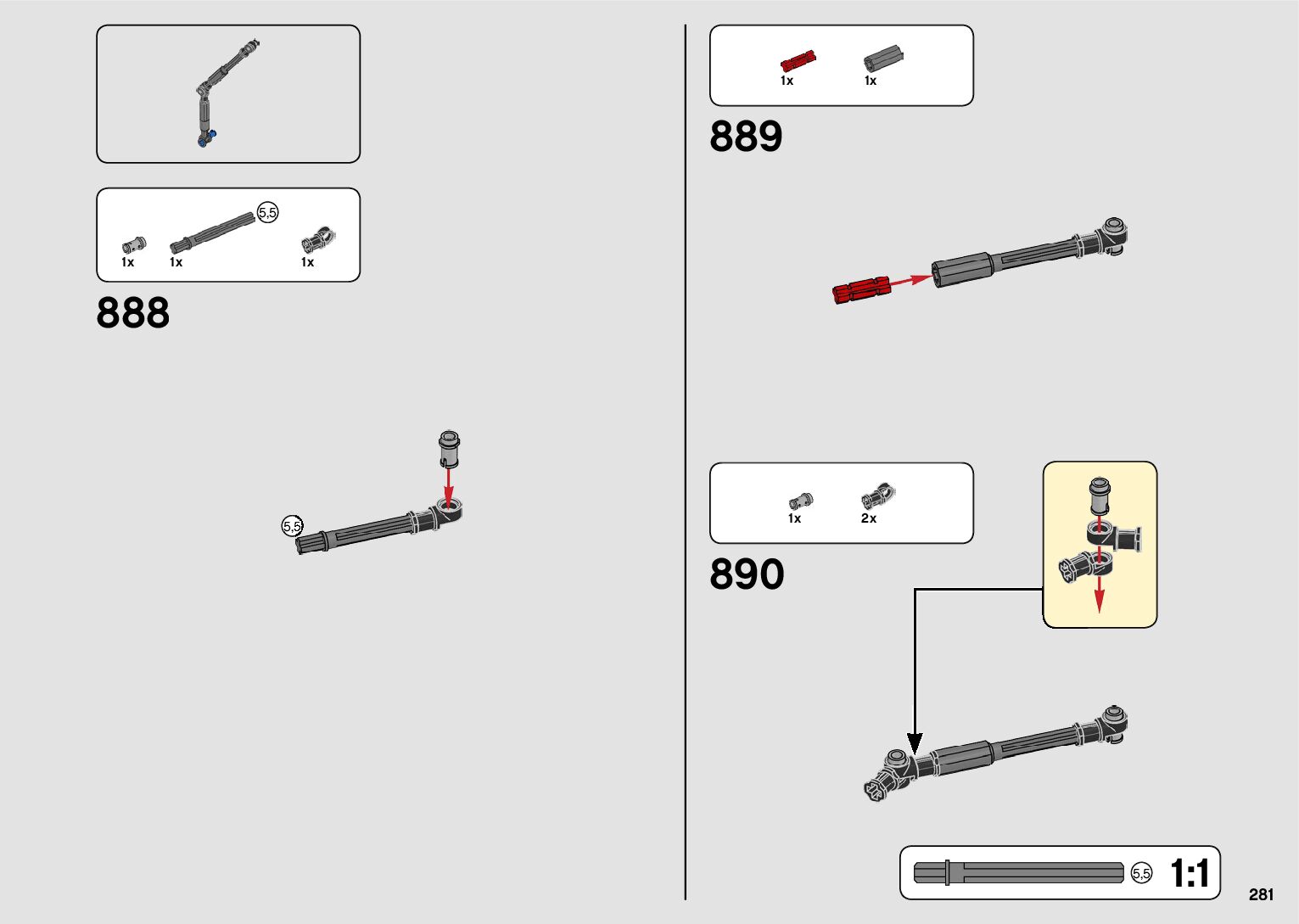 5,5
1x
1x
1x

888

5,5

1x
1x

889

1x
2x

890

5,5
1:1

281