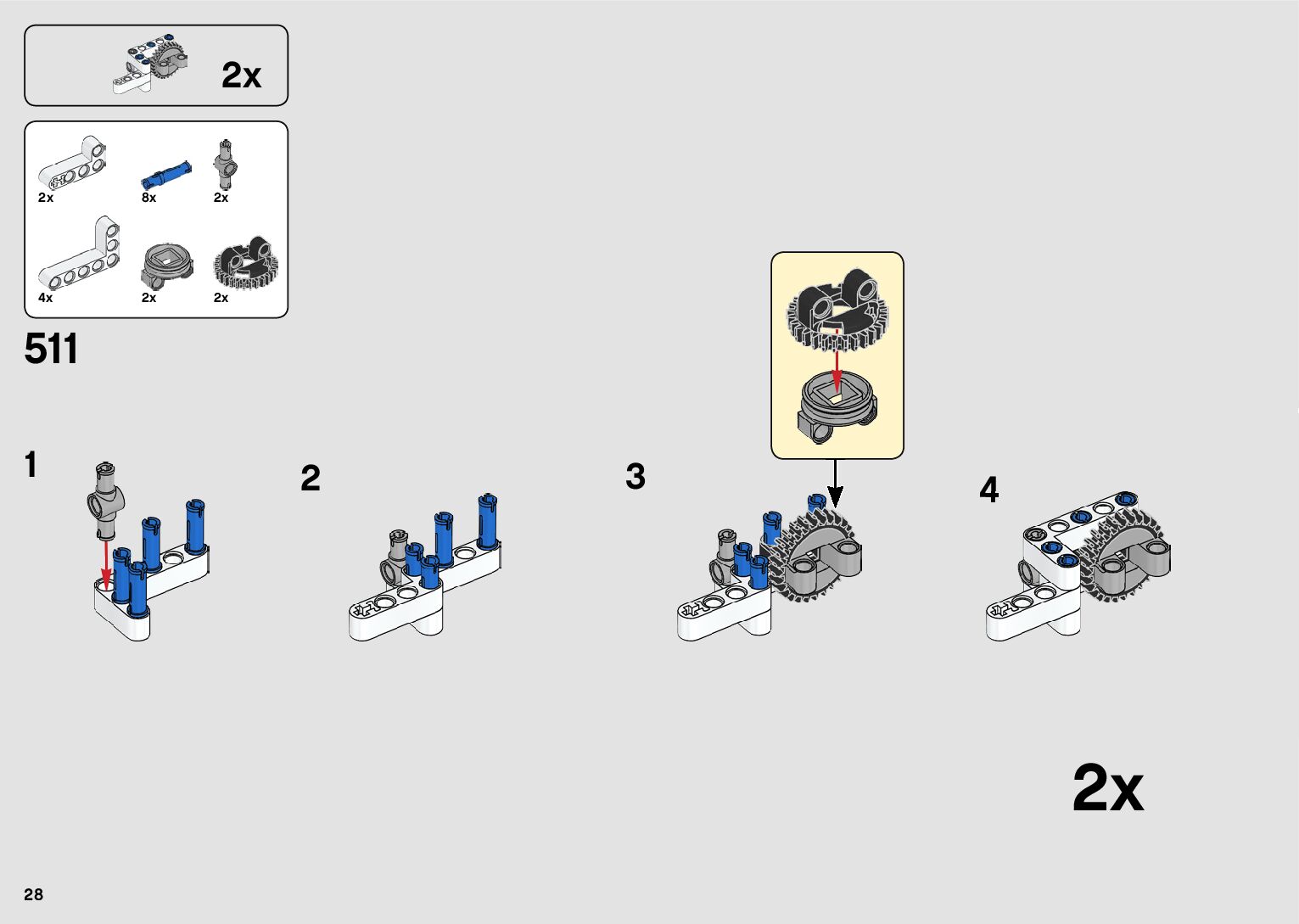 2x

2x
8x
2x
4x
2x
2x

511

1

2

3

4

2x

28