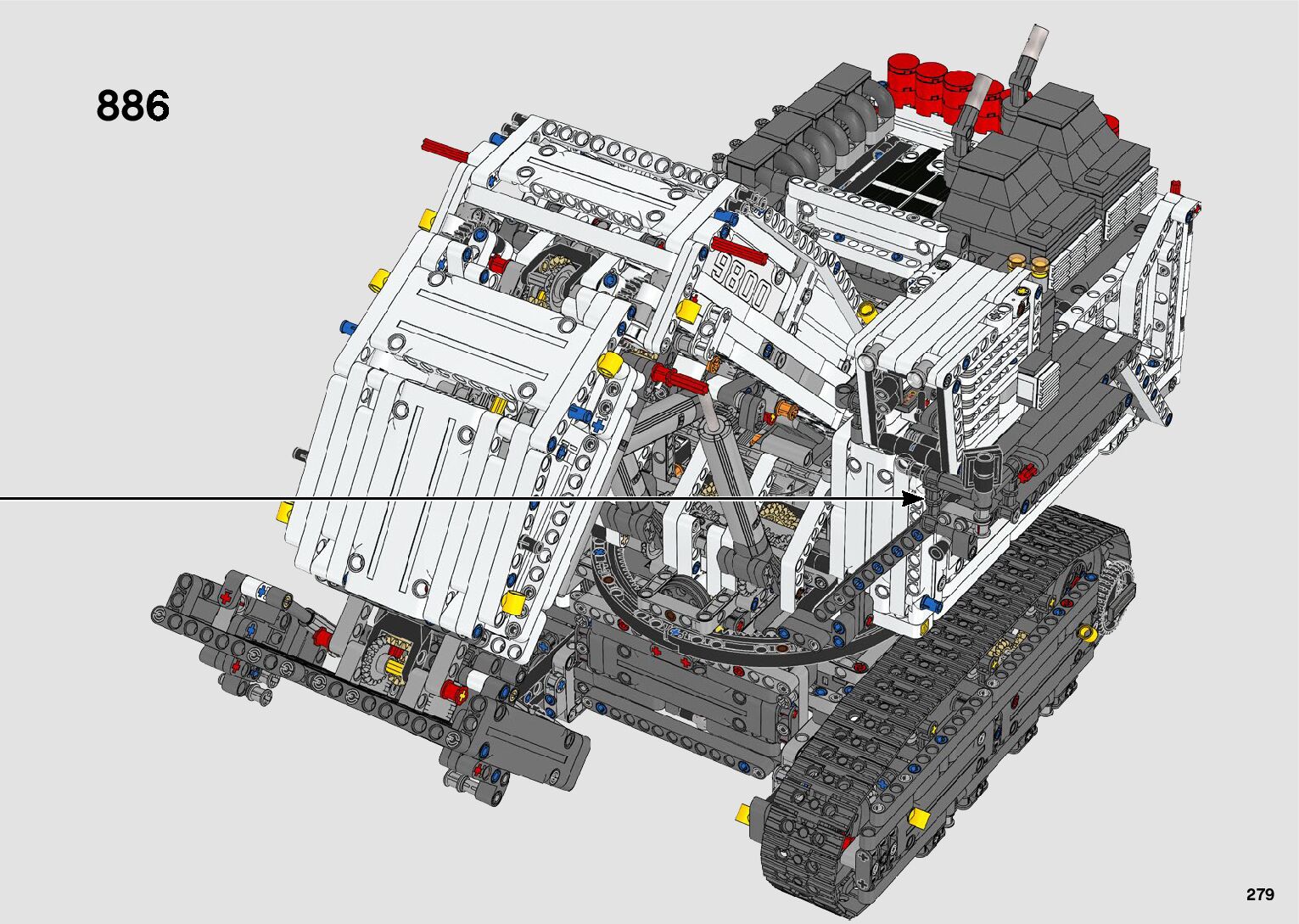 886

9800

279