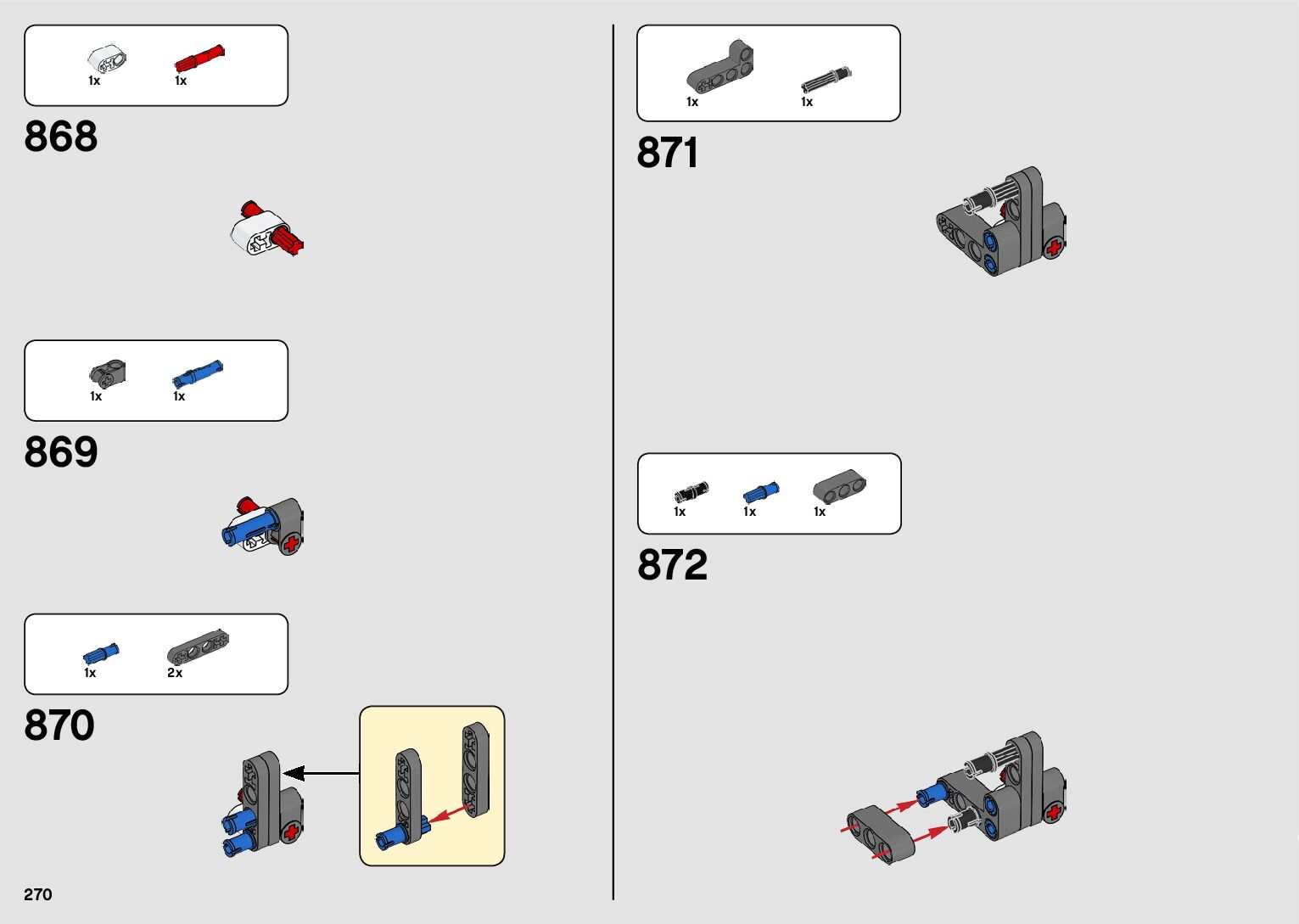 1x 1x

868

1x 1x

869

1x 2x

870

270

1x 1x

871

1x 1x 1x

872