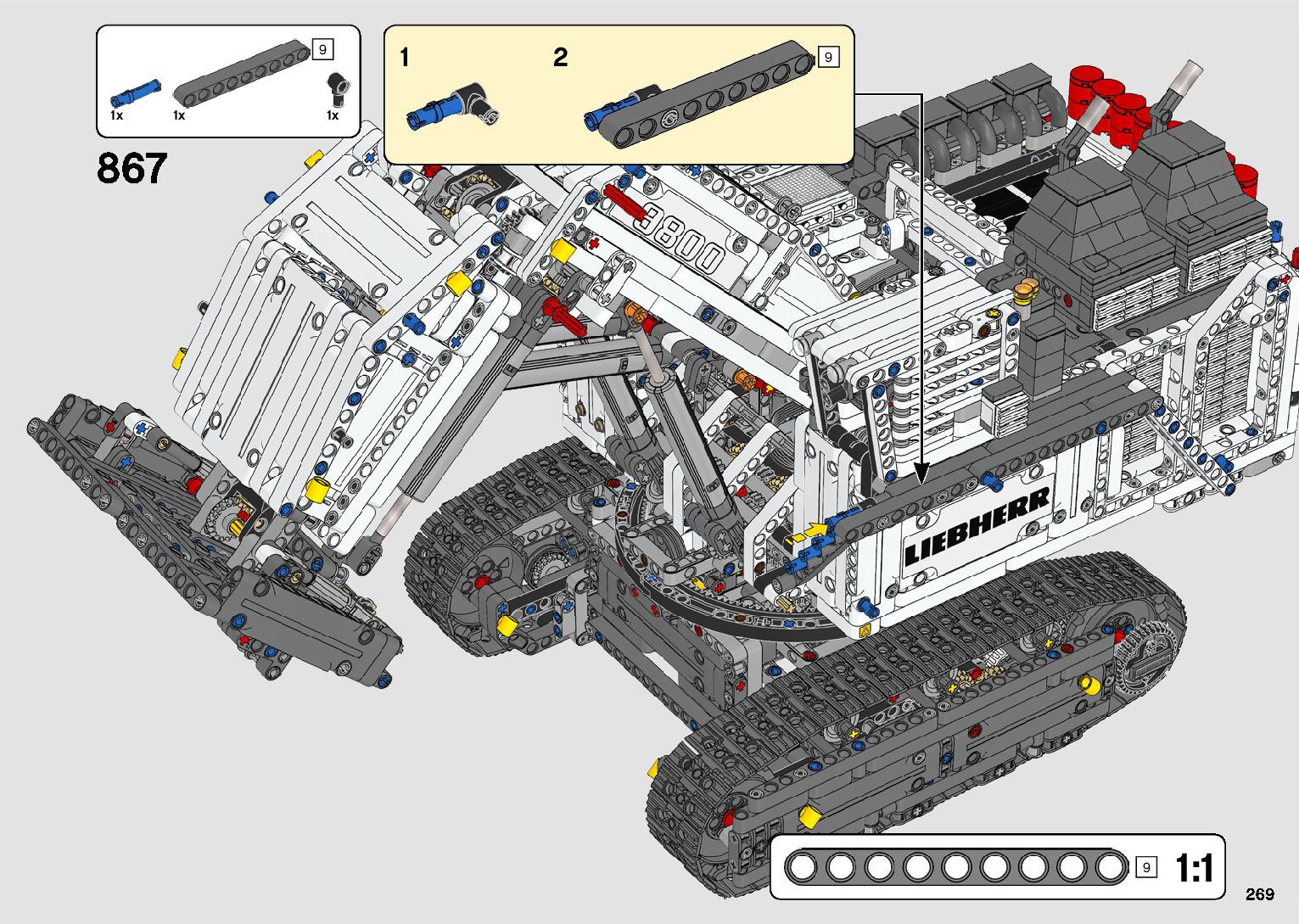 9
1x
1x
1x

867

1
2
9

3800

LIEBHERR

9
1:1

269