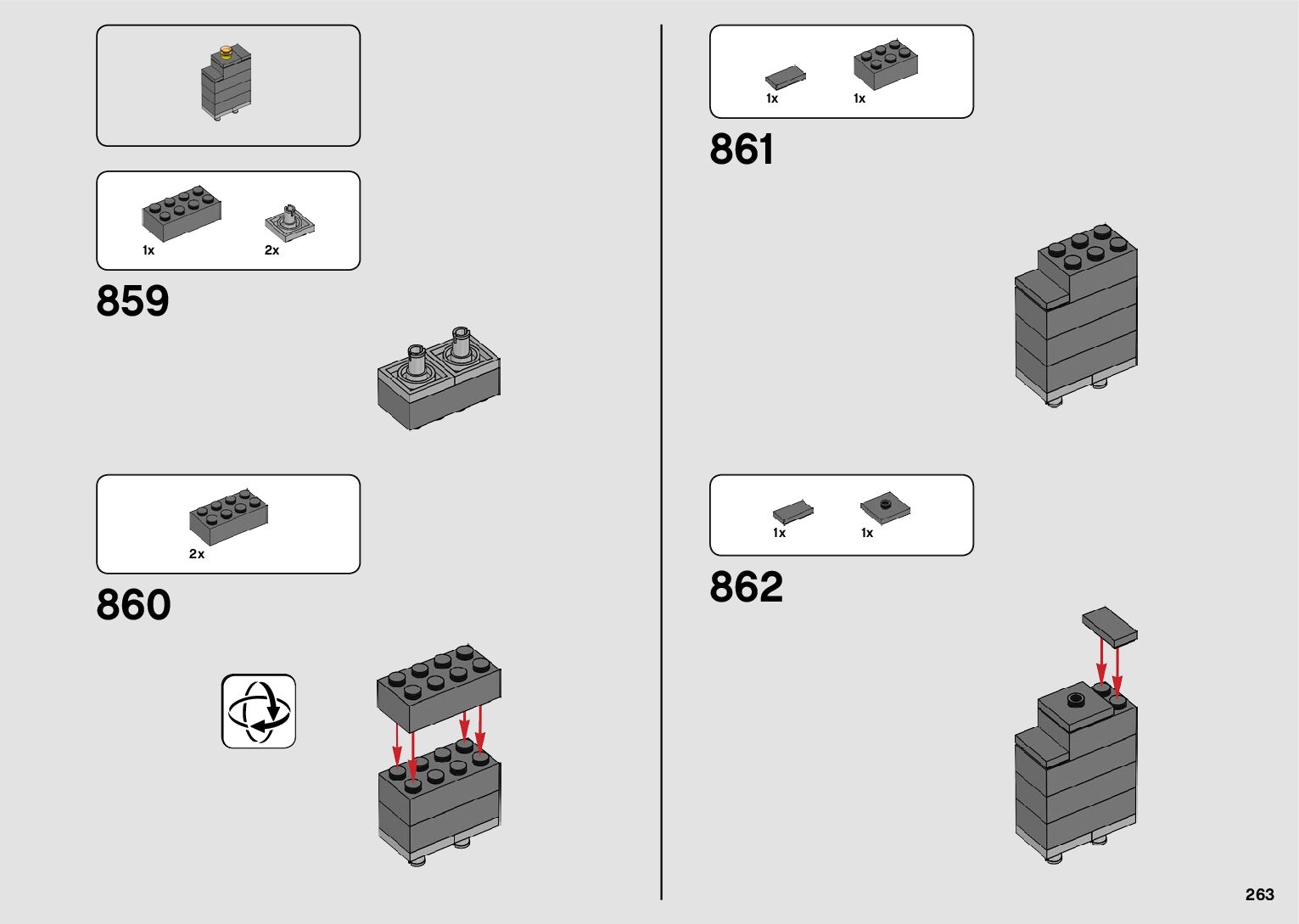 1x

2x

859

2x

860

1x

1x

861

1x

1x

862

263