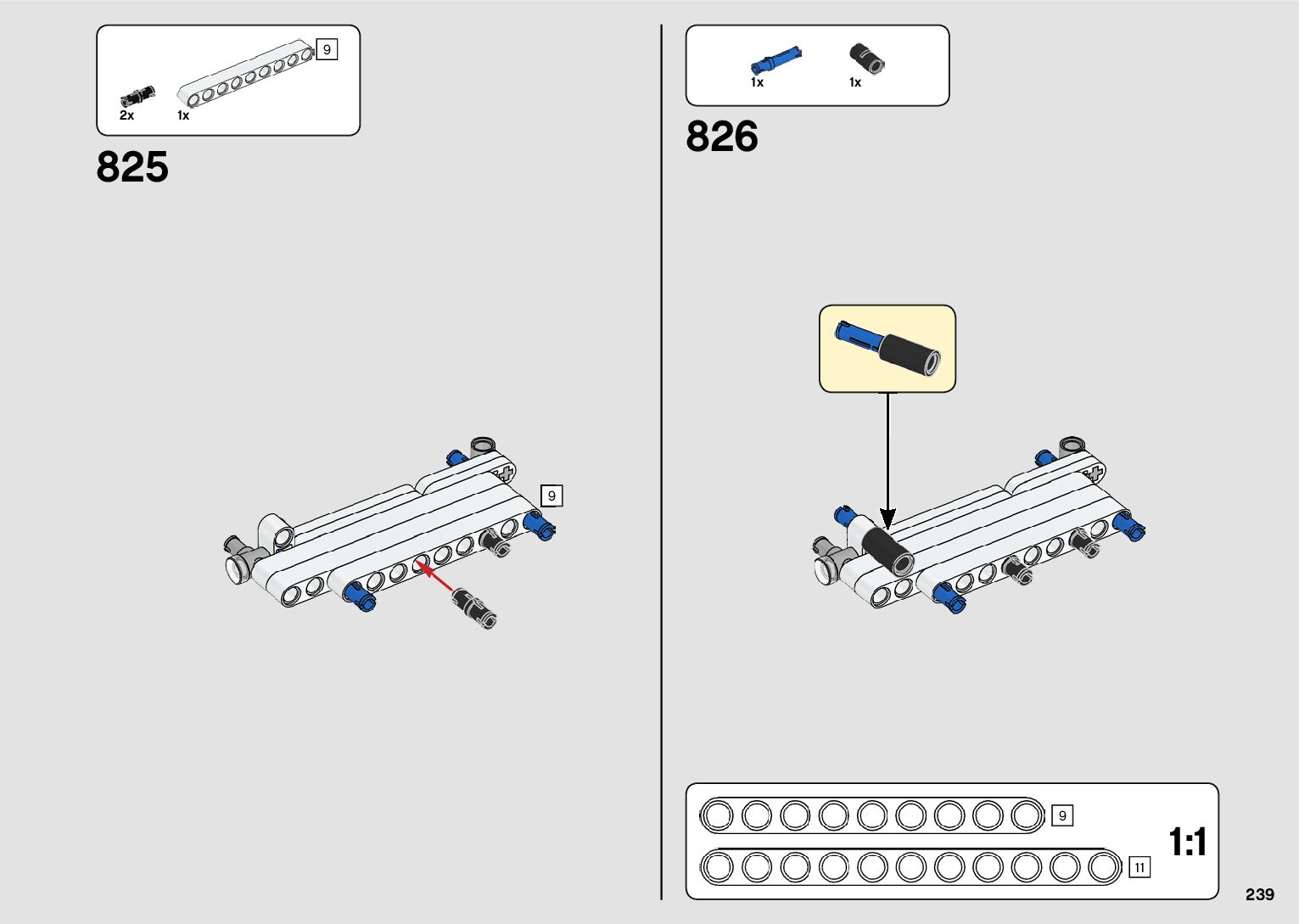 9

2x 1x

825

9

1x 1x

826

9

11

1:1

239