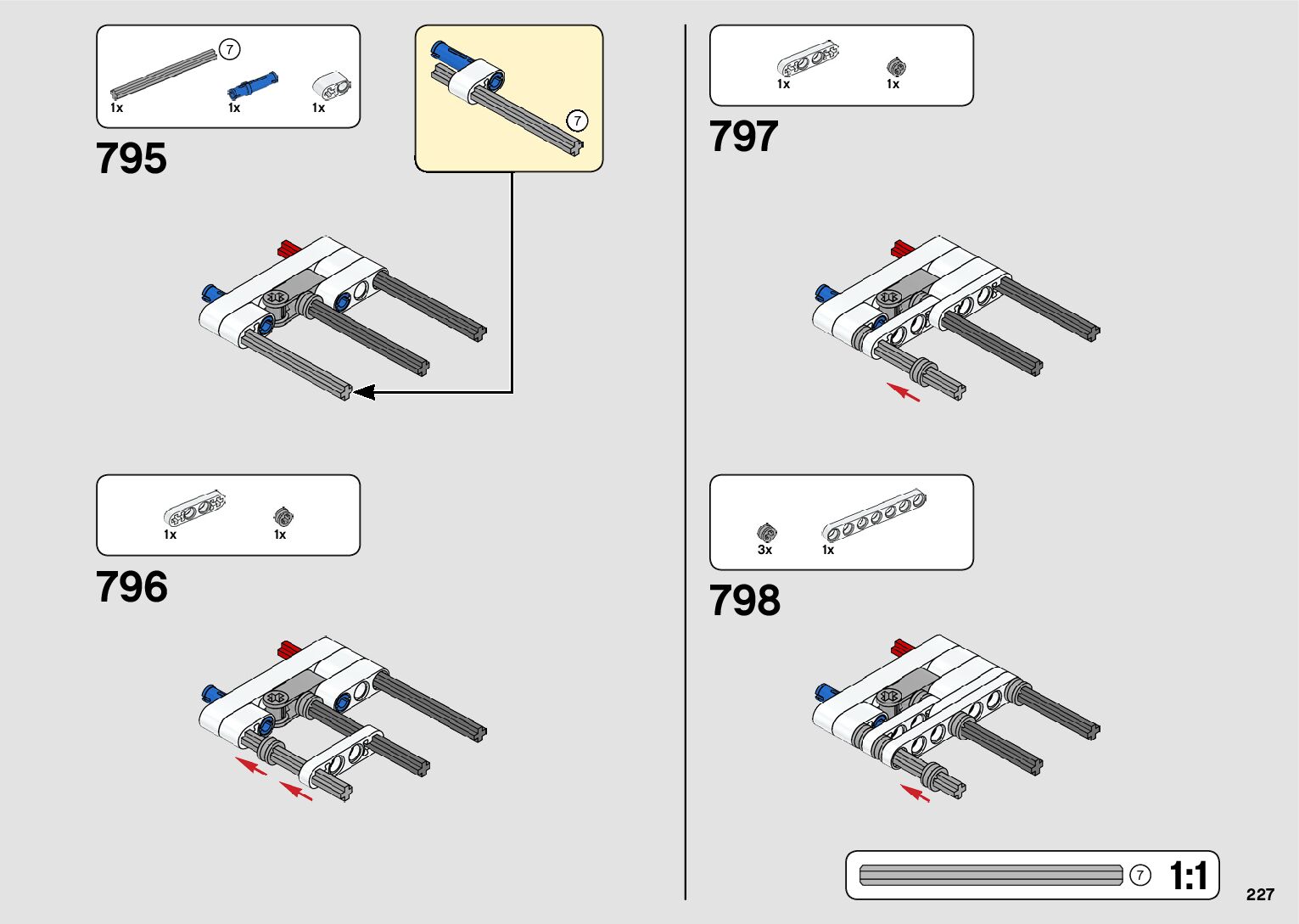 7
1x 1x 1x

795

7

1x 1x

796

1x 1x

797

3x 1x

798

7 1:1

227