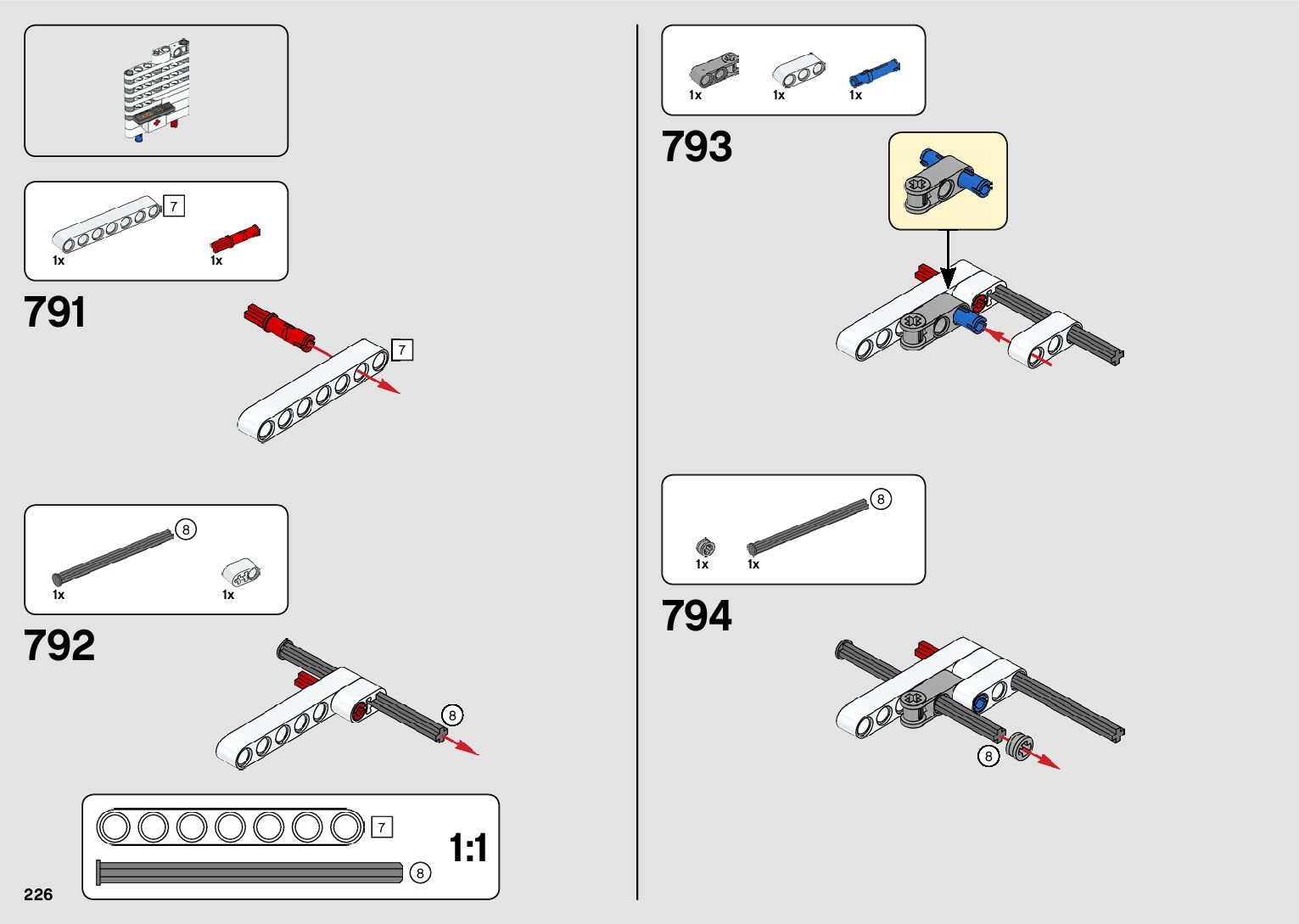 7
1x
1x

791

7

8
1x
1x

792

8

7
8
1:1

226

1x
1x
1x

793

8
1x
1x

794

8