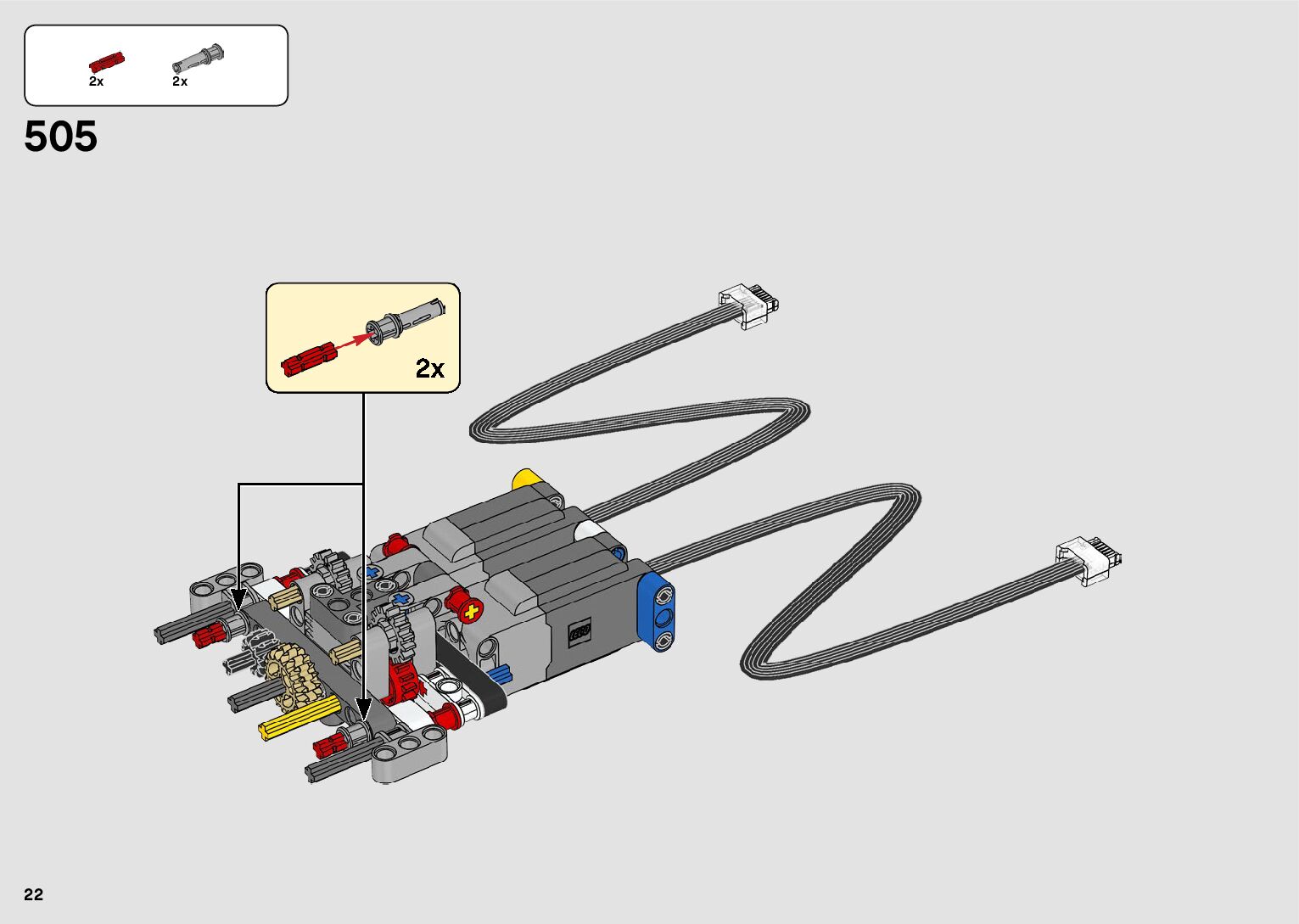 2x
2x

505

2x

22