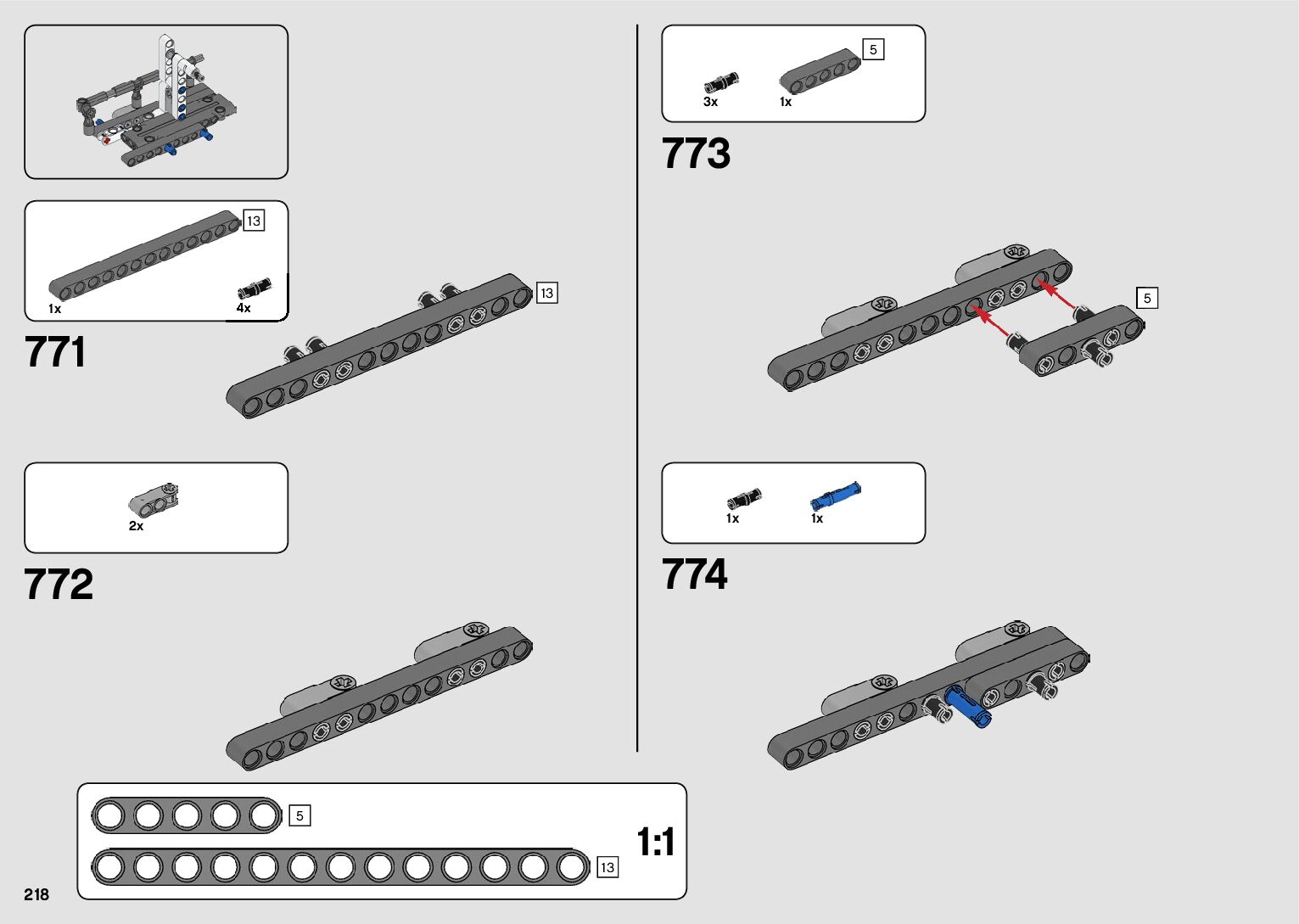 13

1x

4x

771

13

2x

772

5

3x

1x

773

5

1x

1x

774

5

13

1:1

218