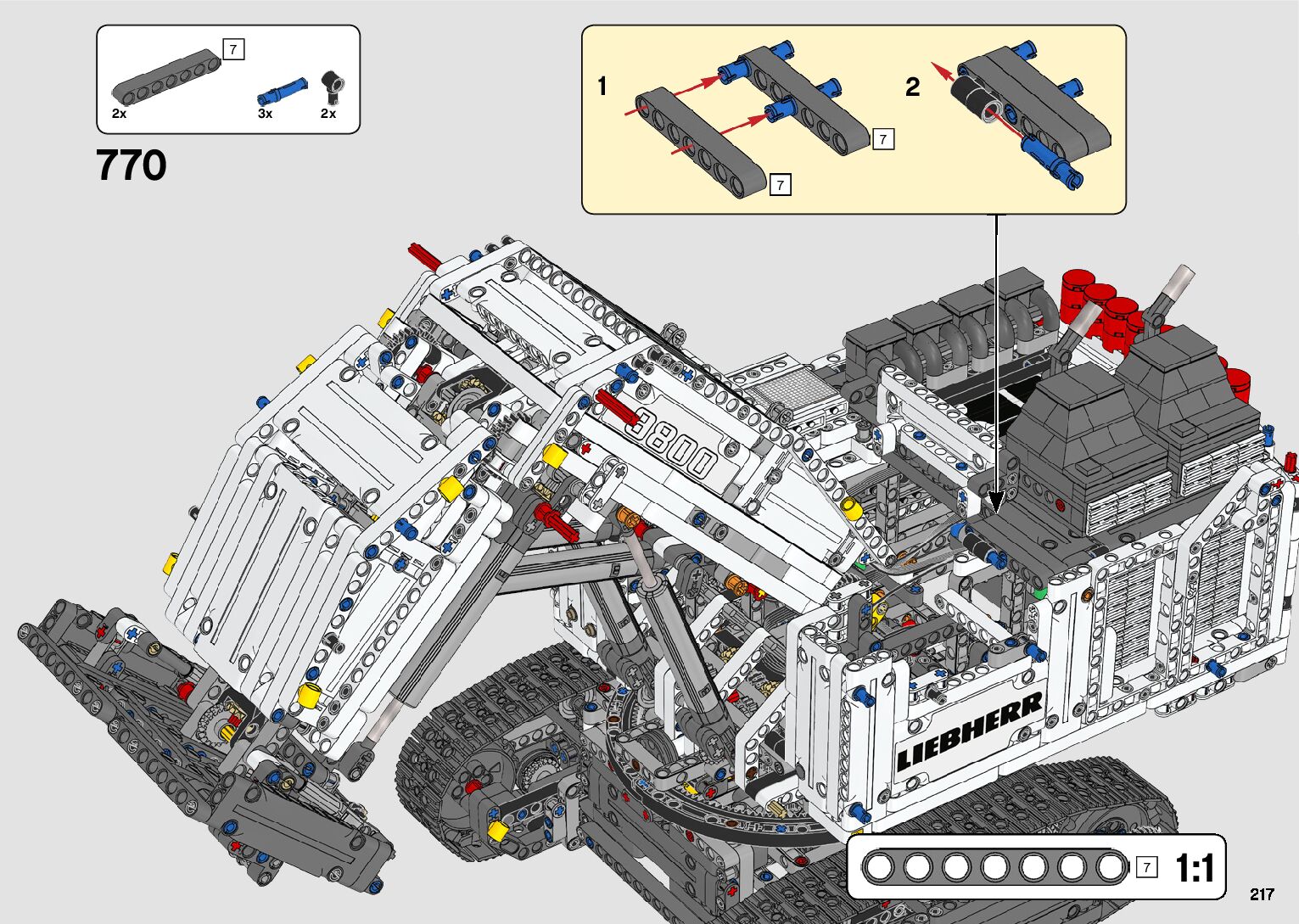 7
2x
3x
2x

770

1
7
7

2

3800

LIEBHERR

7
1:1

217