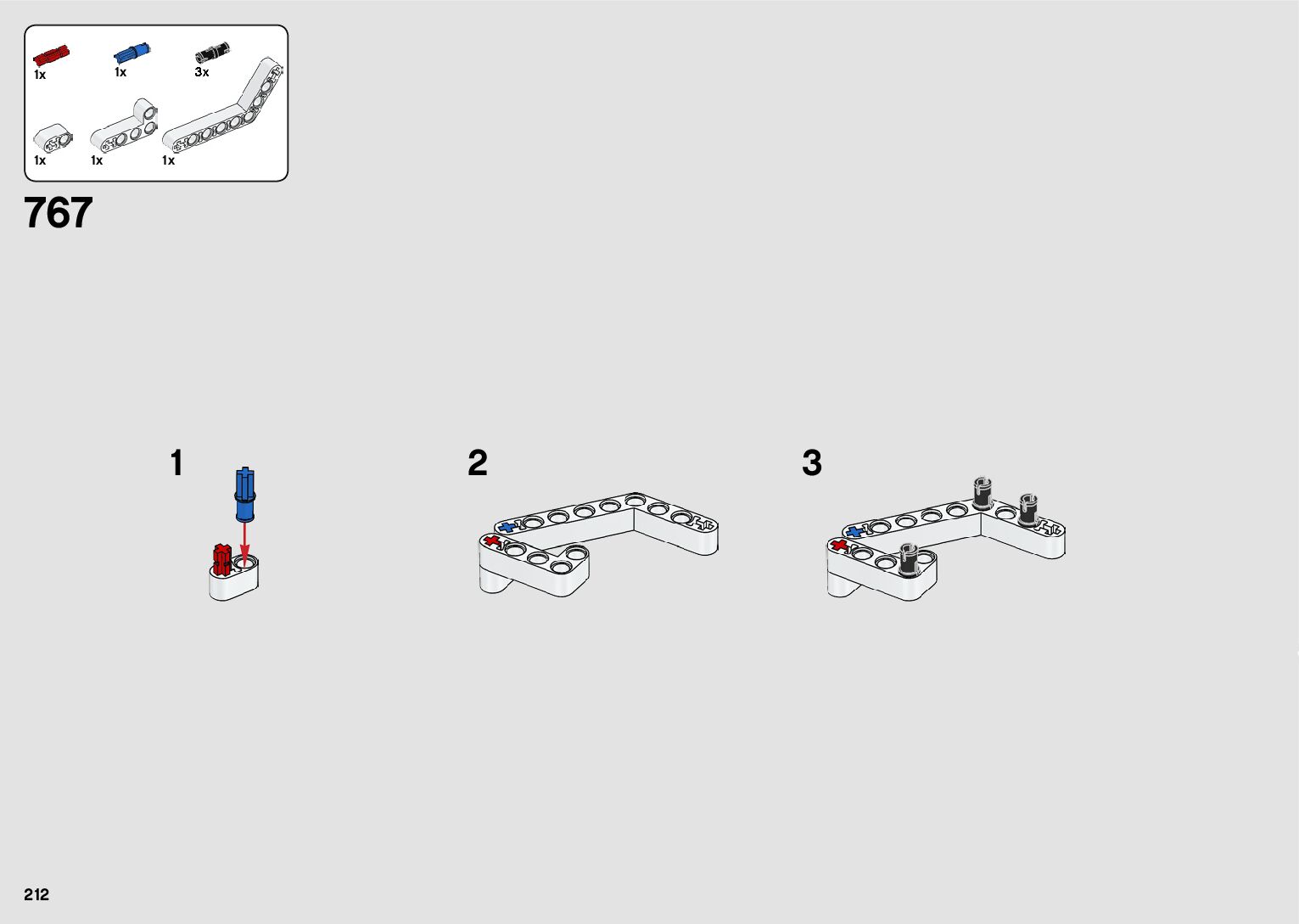 1x
1x
3x
1x
1x
1x

767

1

2

3

212